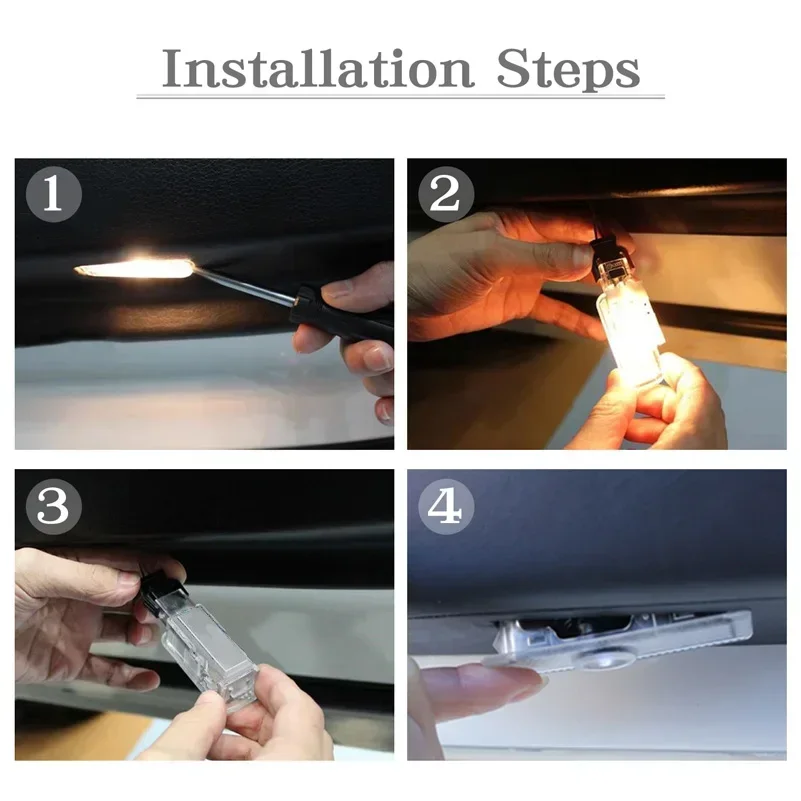 Installation Steps

1

2

3

4