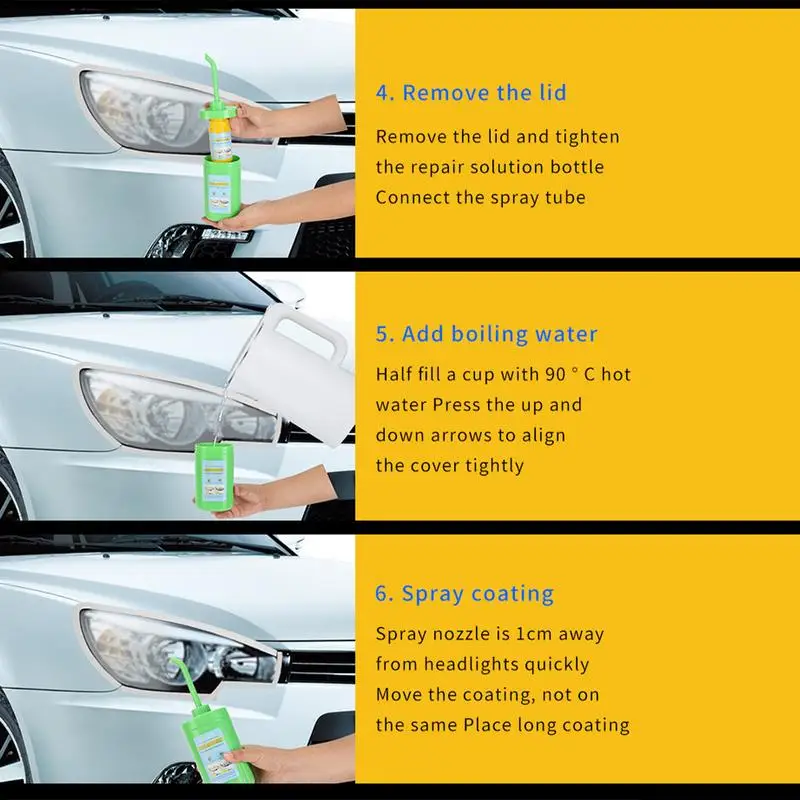 4. Remove the lid

Remove the lid and tighten the repair solution bottle Connect the spray tube

5. Add boiling water

Half fill a cup with 90 ° C hot water Press the up and down arrows to align the cover tightly

6. Spray coating

Spray nozzle is 1cm away from headlights quickly Move the coating, not on the same Place long coating