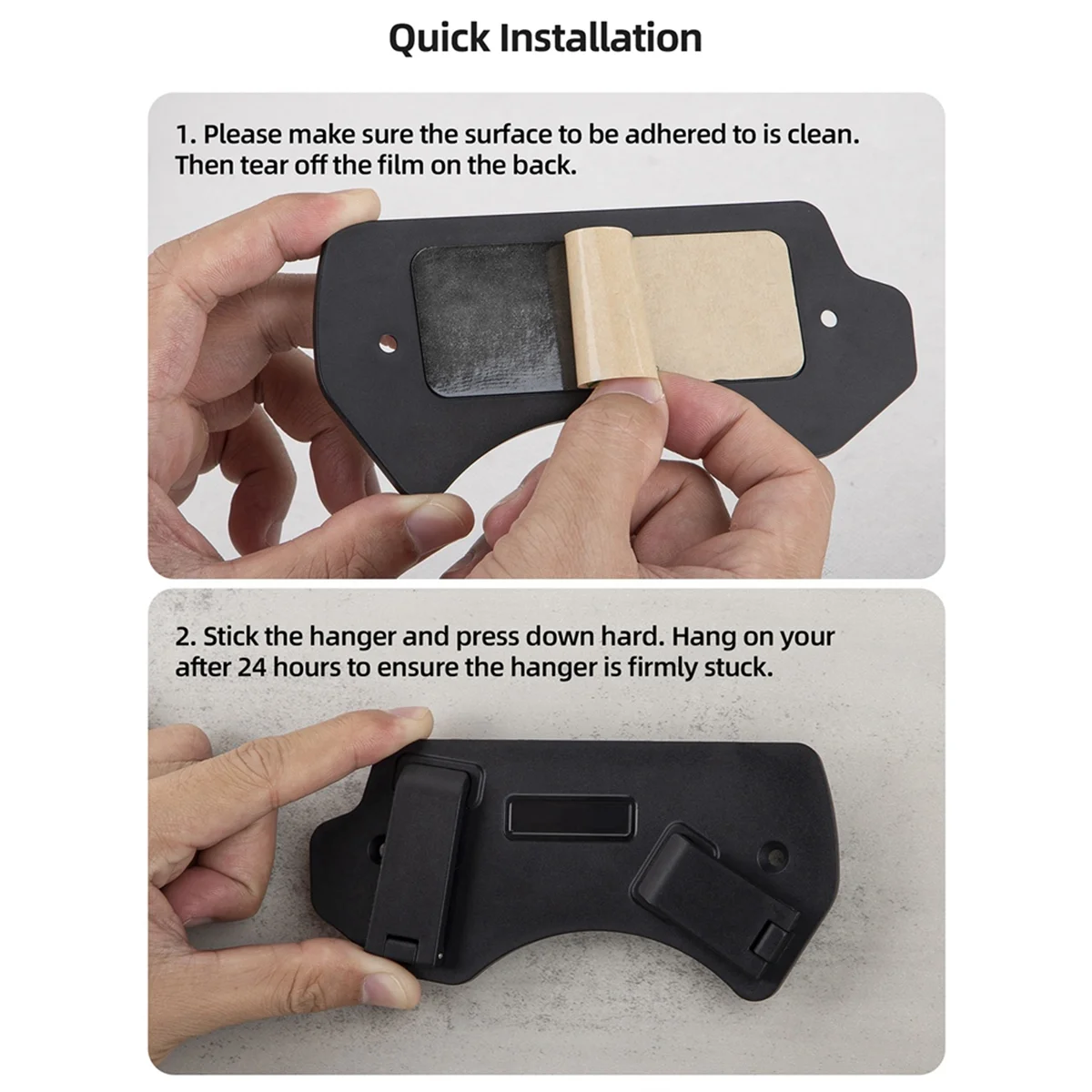 Quick Installation

1. Please make sure the surface to be adhered to is clean. Then tear off the film on the back.

2. Stick the hanger and press down hard. Hang on your after 24 hours to ensure the hanger is firmly stuck.