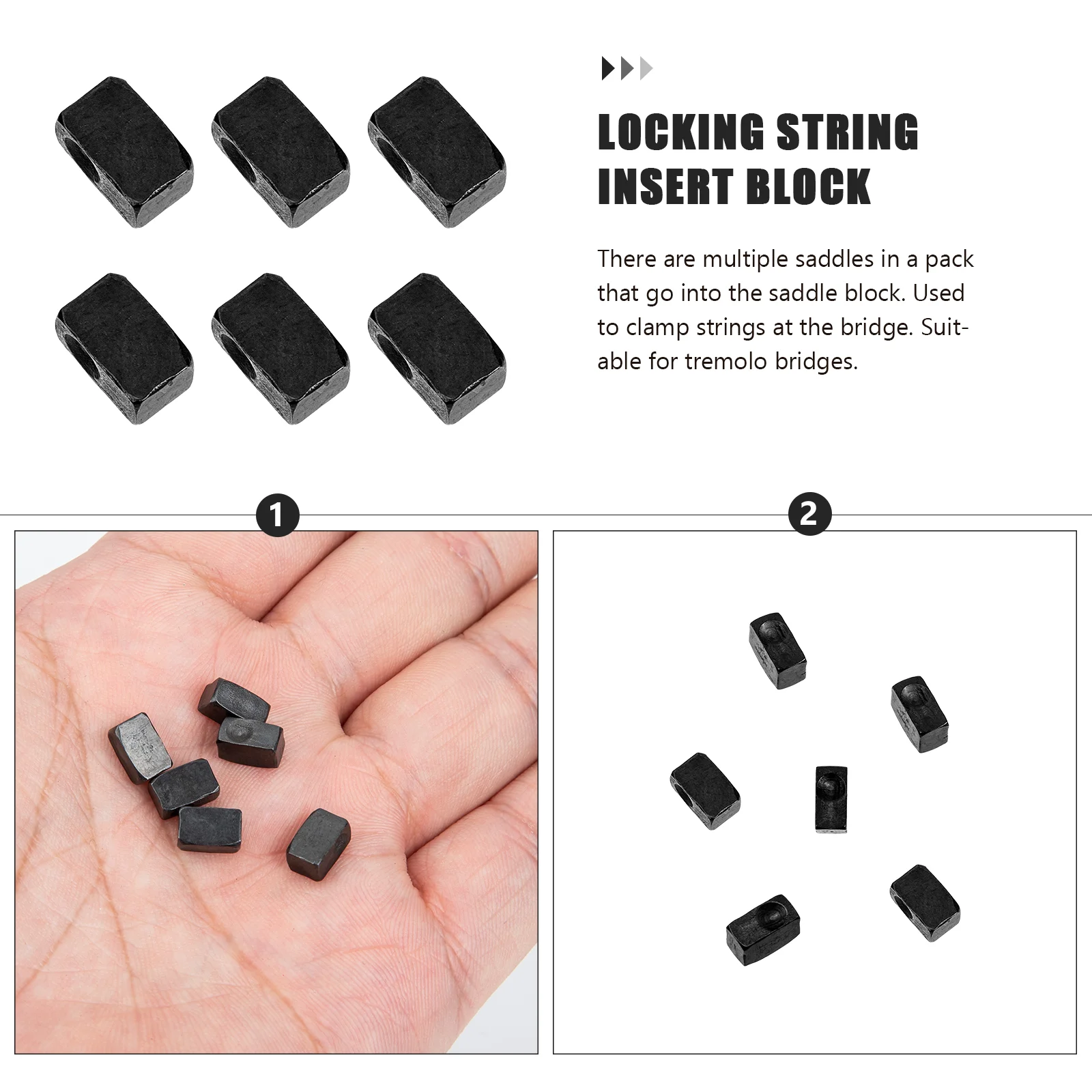 LOCKING STRING INSERT BLOCK

There are multiple saddles in a pack that go into the saddle block. Used to clamp strings at the bridge. Suitable for tremolo bridges.

1

2