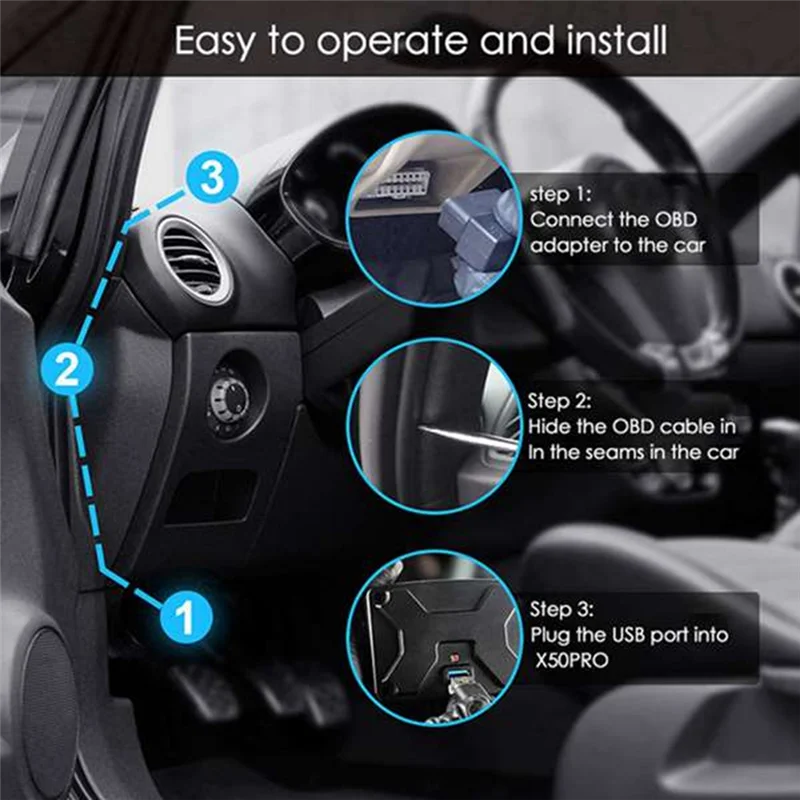 Easy to operate and install

3

2

1

step 1:
Connect the OBD adapter to the car

Step 2:
Hide the OBD cable in In the seams in the car

Step 3:
Plug the USB port into X50PRO