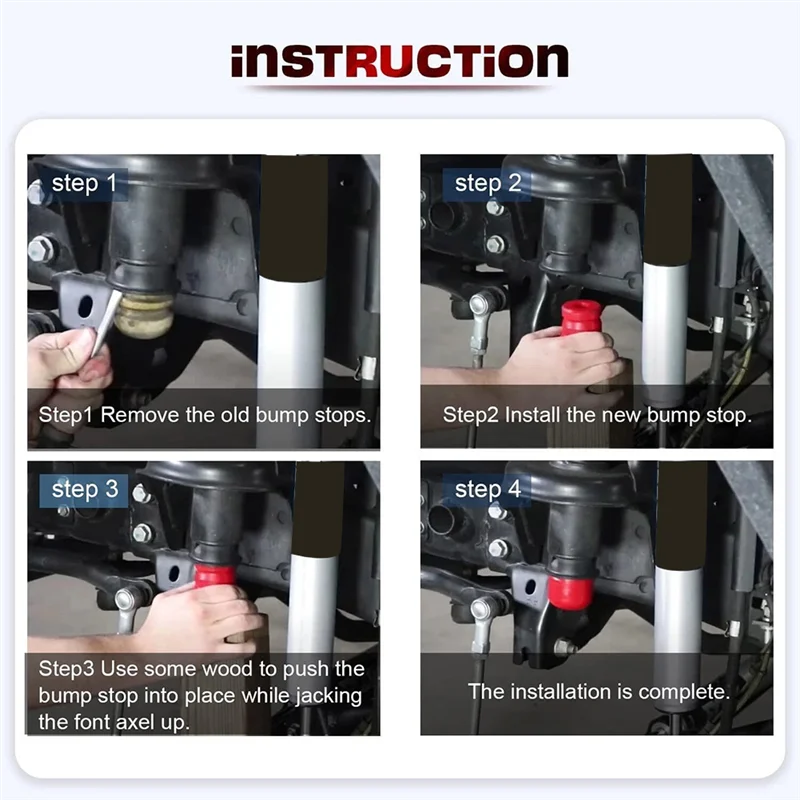 iNSTRUCTiON

step 1

Step1 Remove the old bump stops.

step 2

Step2 Install the new bump stop.

step 3

Step3 Use some wood to push the bump stop into place while jacking the font axel up.

step 4

The installation is complete.