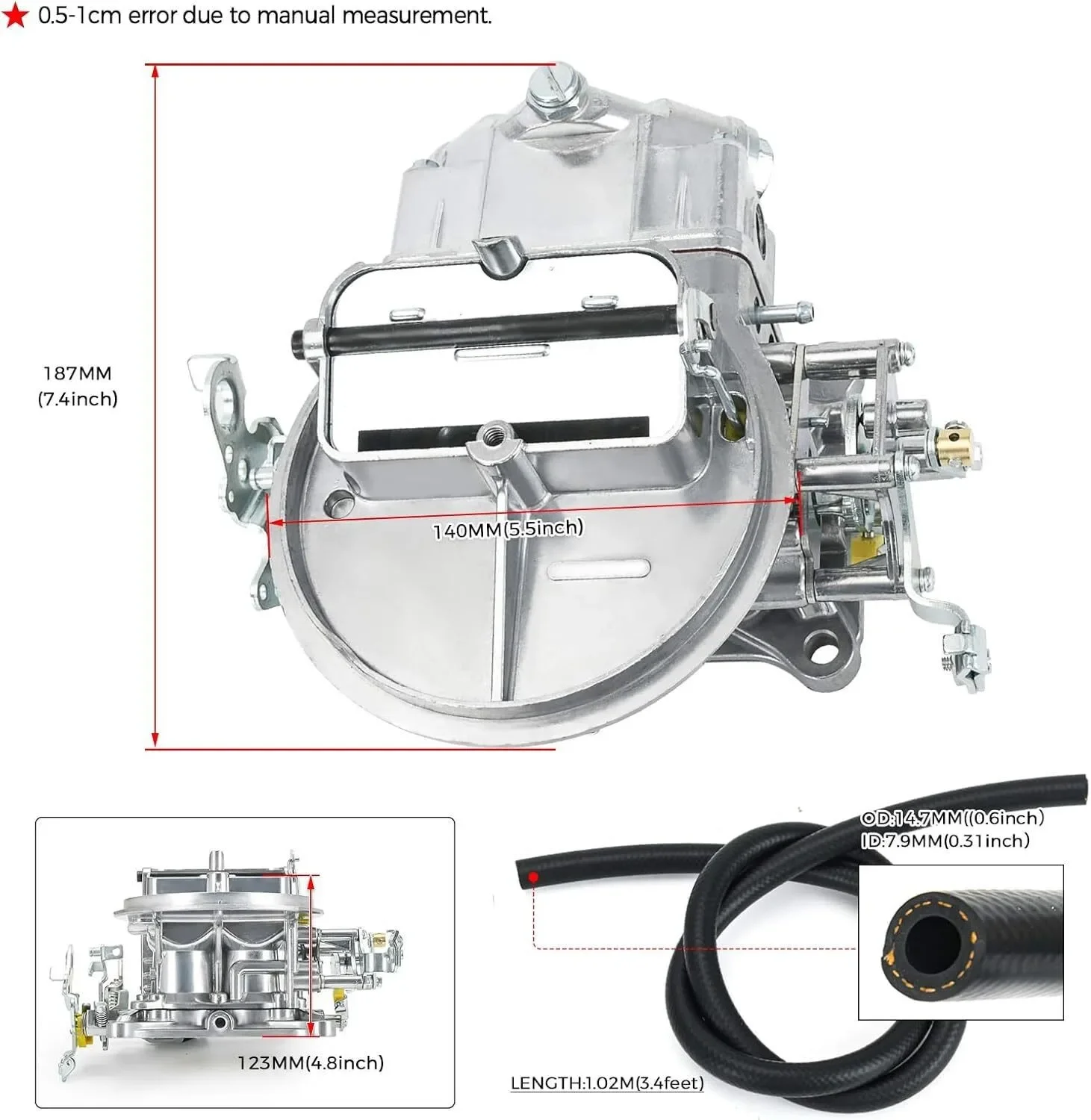 ★ 0.5-1cm error due to manual measurement.

187MM
(7.4inch)

140MM(5.5inch)

123MM(4.8inch)

OD:14.7MM((0.6inch)
ID:7.9MM(0.31inch)

LENGTH:1.02M(3.4feet)