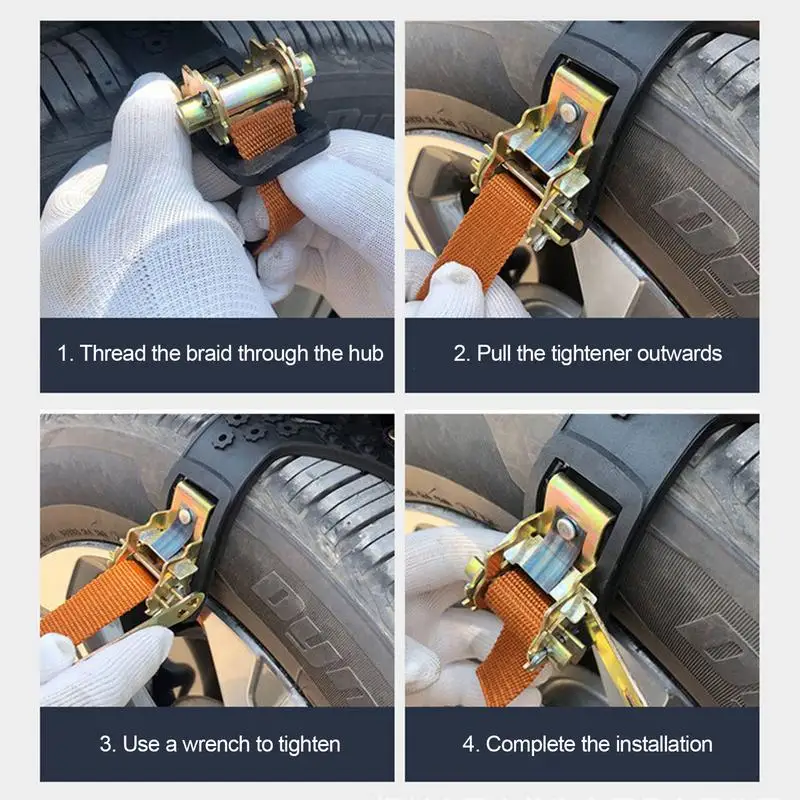 1. Thread the braid through the hub

2. Pull the tightener outwards

3. Use a wrench to tighten

4. Complete the installation