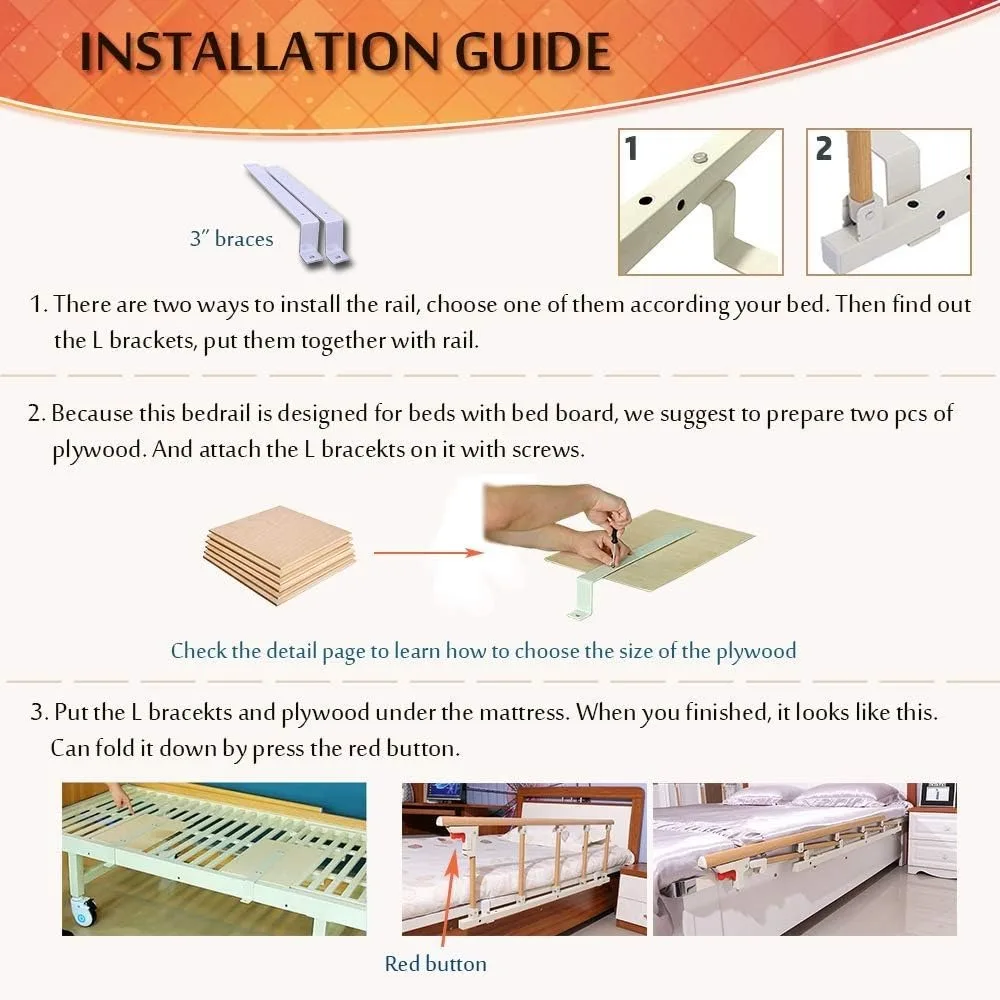 INSTALLATION GUIDE

3" braces

1

2

1. There are two ways to install the rail, choose one of them according your bed. Then find out the L brackets, put them together with rail.

2. Because this bedrail is designed for beds with bed board, we suggest to prepare two pcs of plywood. And attach the L bracekts on it with screws.

Check the detail page to learn how to choose the size of the plywood

3. Put the L bracekts and plywood under the mattress. When you finished, it looks like this. Can fold it down by press the red button.

Red button