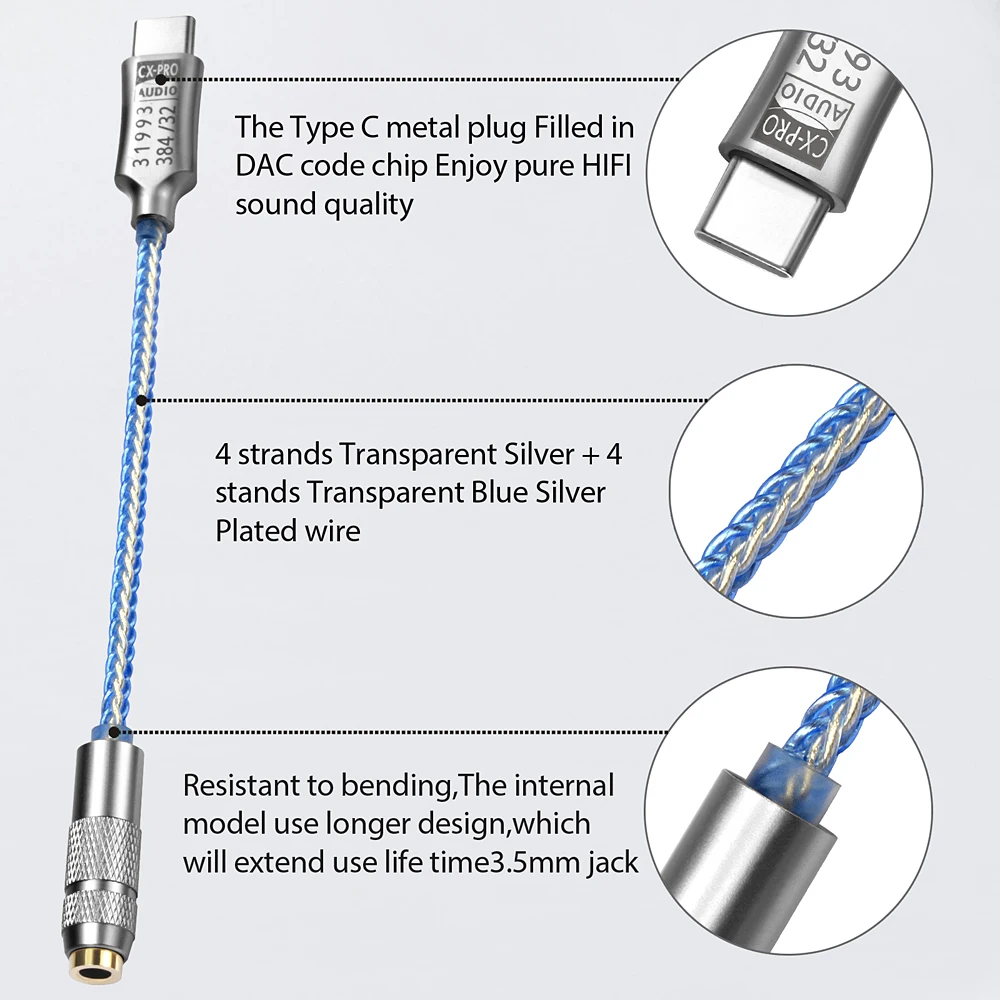 CX-PRO
AUDIO
31993
384/32

The Type C metal plug Filled in DAC code chip Enjoy pure HIFI sound quality

CX-PRO
AUDIO
93
32

4 strands Transparent Silver + 4 stands Transparent Blue Silver Plated wire

Resistant to bending,The internal model use longer design,which will extend use life time3.5mm jack