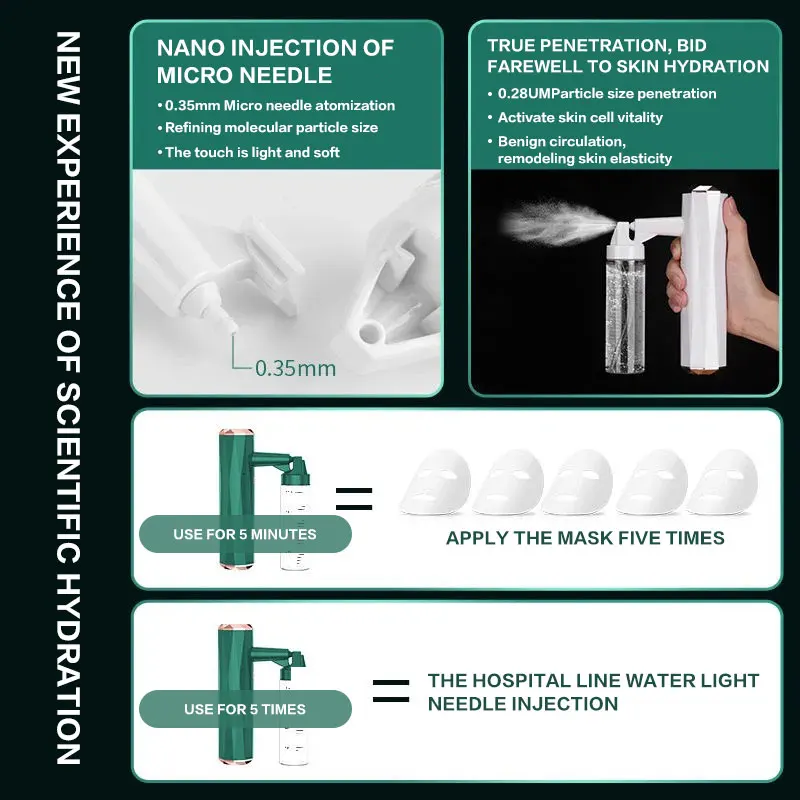 NEW EXPERIENCE OF SCIENTIFIC HYDRATION

NANO INJECTION OF MICRO NEEDLE

• 0.35mm Micro needle atomization
• Refining molecular particle size
• The touch is light and soft

0.35mm

TRUE PENETRATION, BID FAREWELL TO SKIN HYDRATION

• 0.28UMParticle size penetration
• Activate skin cell vitality
• Benign circulation, remodeling skin elasticity

USE FOR 5 MINUTES

=

APPLY THE MASK FIVE TIMES

USE FOR 5 TIMES

=

THE HOSPITAL LINE WATER LIGHT NEEDLE INJECTION