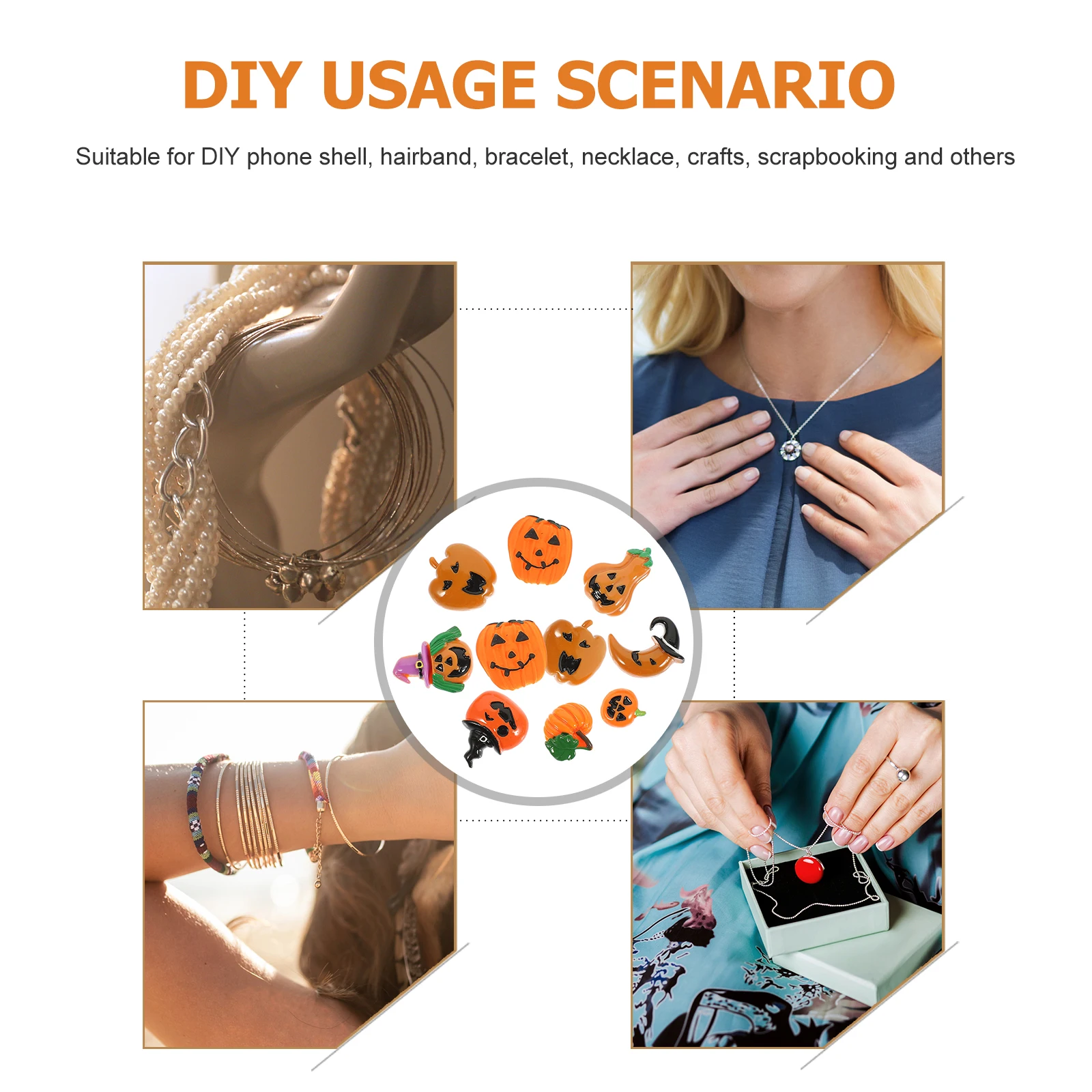 DIY USAGE SCENARIO

Suitable for DIY phone shell, hairband, bracelet, necklace, crafts, scrapbooking and others