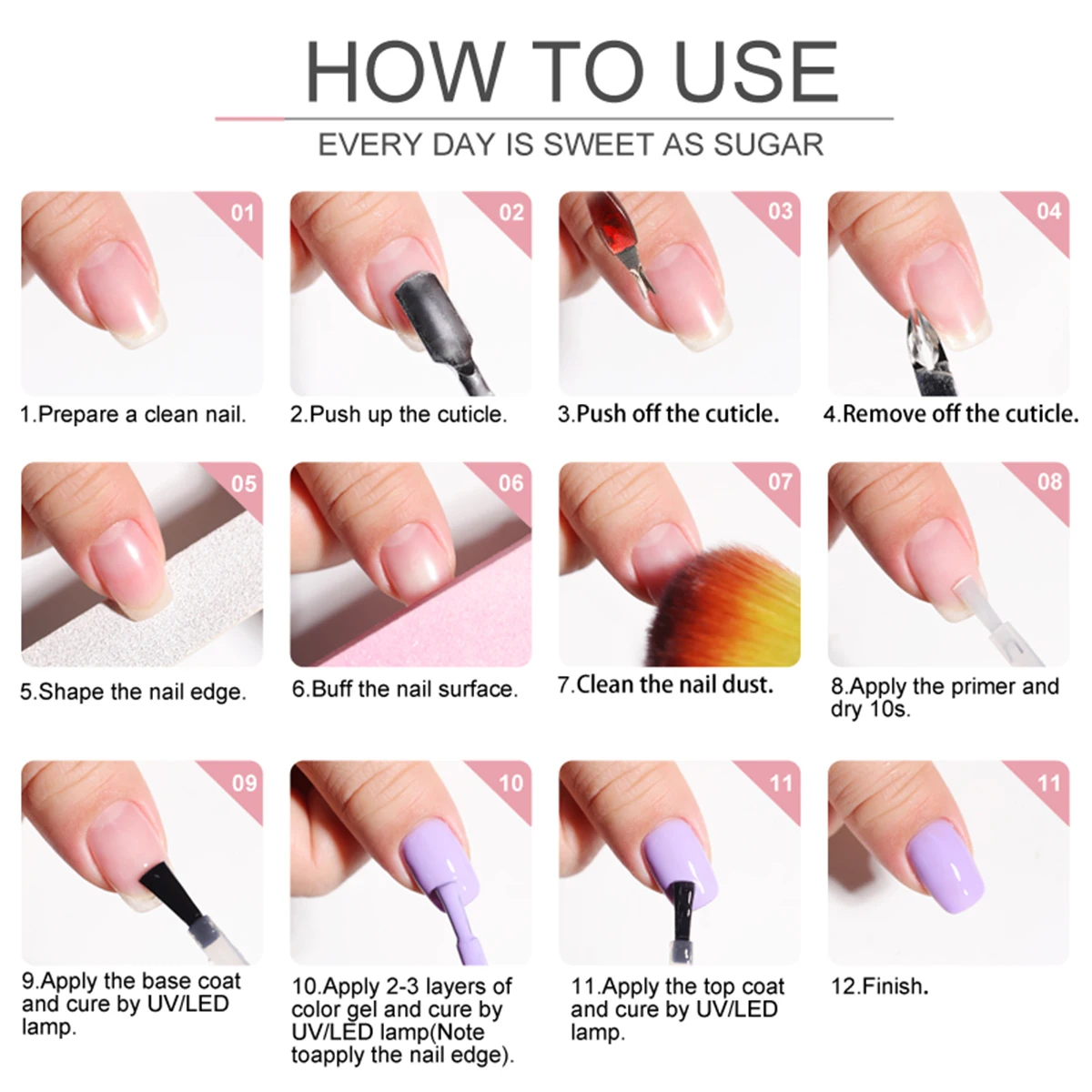 HOW TO USE

EVERY DAY IS SWEET AS SUGAR

01

1.Prepare a clean nail.

02

2.Push up the cuticle.

03

3.Push off the cuticle.

04

4.Remove off the cuticle.

05

5.Shape the nail edge.

06

6.Buff the nail surface.

07

7.Clean the nail dust.

08

8.Apply the primer and dry 10s.

09

9.Apply the base coat and cure by UV/LED lamp.

10

10.Apply 2-3 layers of color gel and cure by UV/LED lamp(Note toapply the nail edge).

11

11.Apply the top coat and cure by UV/LED lamp.

11

12.Finish.