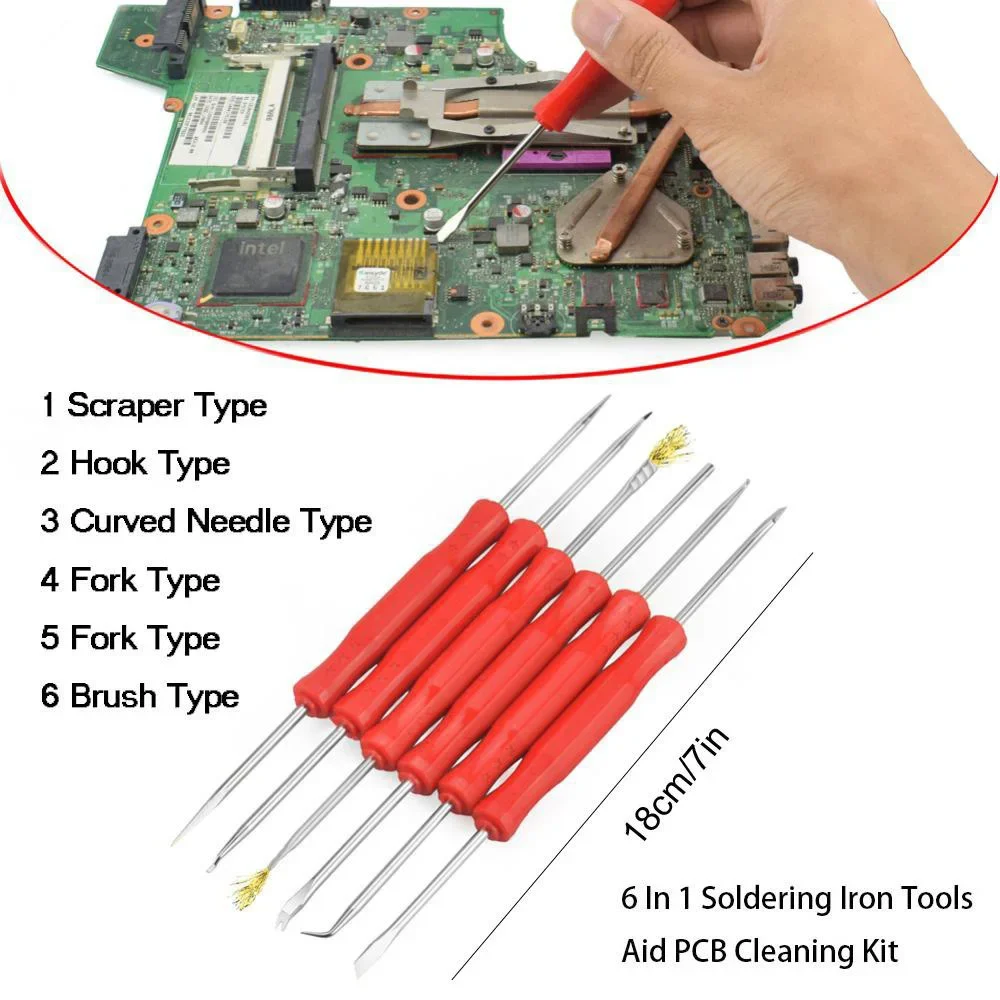 intel

1 Scraper Type

2 Hook Type

3 Curved Needle Type

4 Fork Type

5 Fork Type

6 Brush Type

18cm/7in

6 In 1 Soldering Iron Tools Aid PCB Cleaning Kit