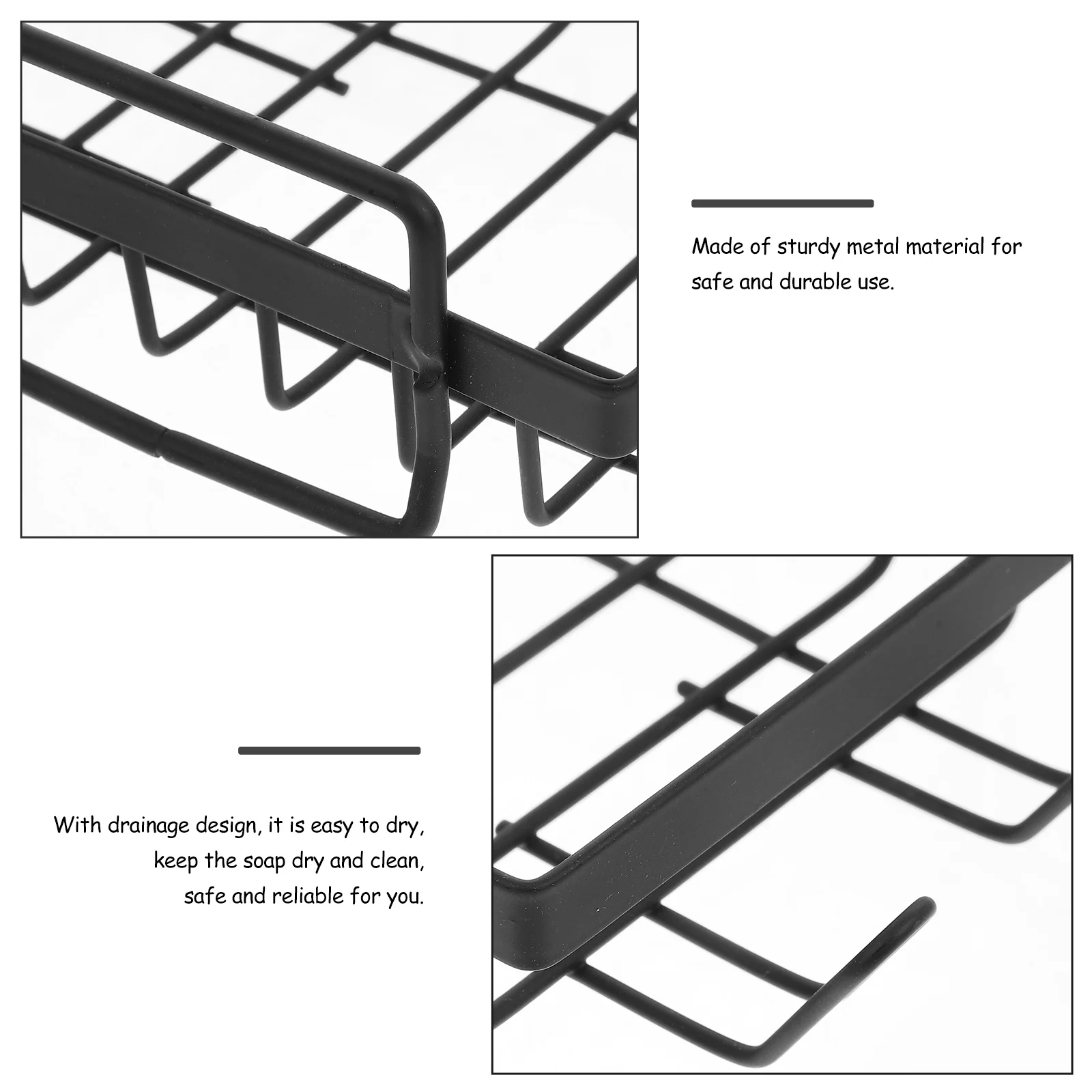 Made of sturdy metal material for safe and durable use.

With drainage design, it is easy to dry, keep the soap dry and clean, safe and reliable for you.