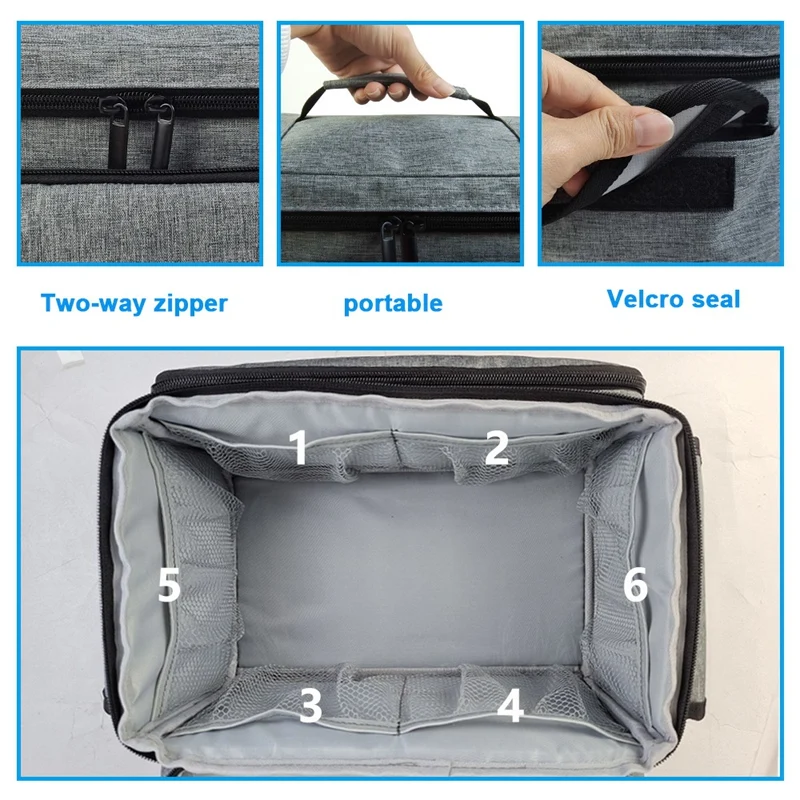 Two-way zipper

portable

Velcro seal

1
2
5
6
3
4