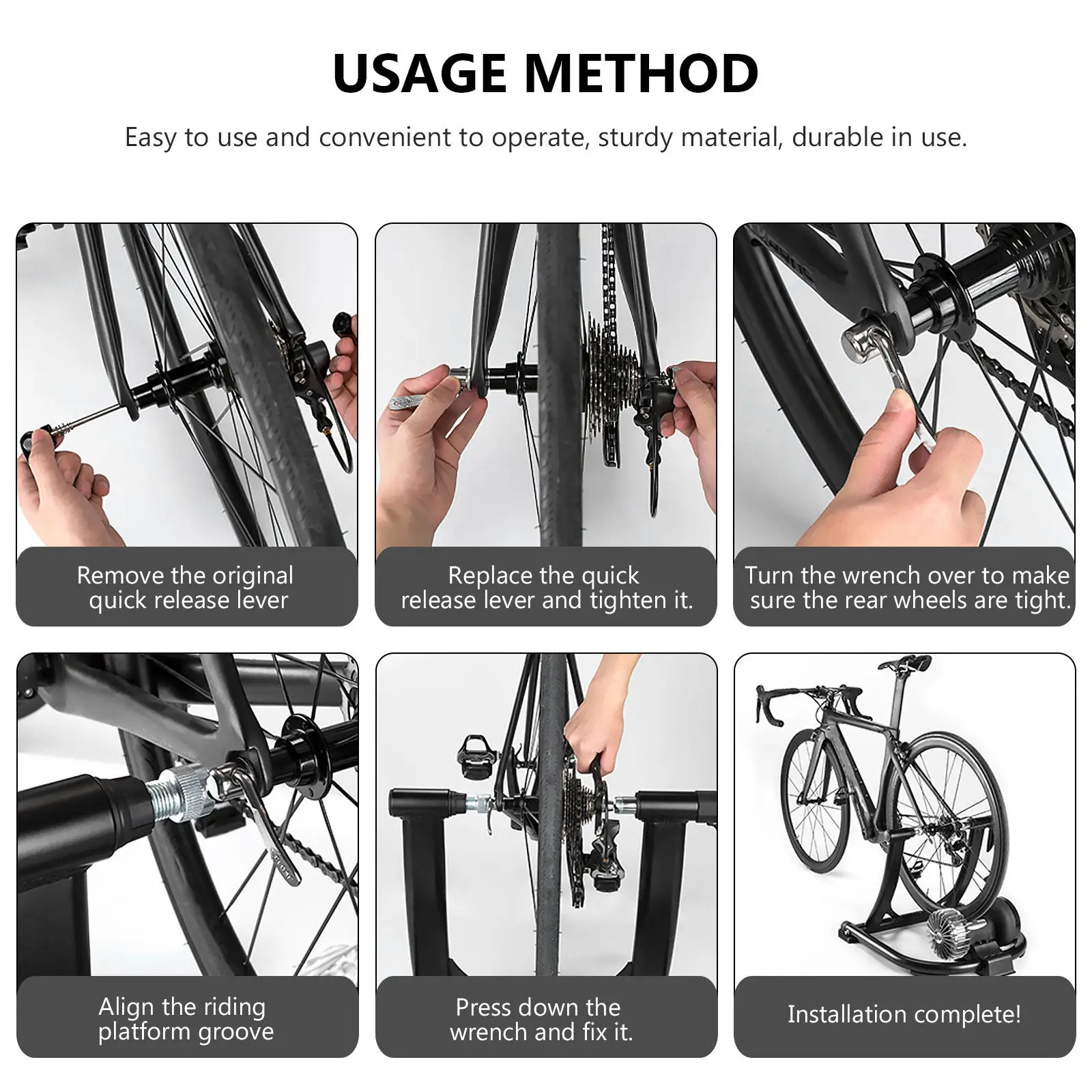 USAGE METHOD

Easy to use and convenient to operate, sturdy material, durable in use.

Remove the original quick release lever

Replace the quick release lever and tighten it.

Turn the wrench over to make sure the rear wheels are tight.

Align the riding platform groove

Press down the wrench and fix it.

Installation complete!