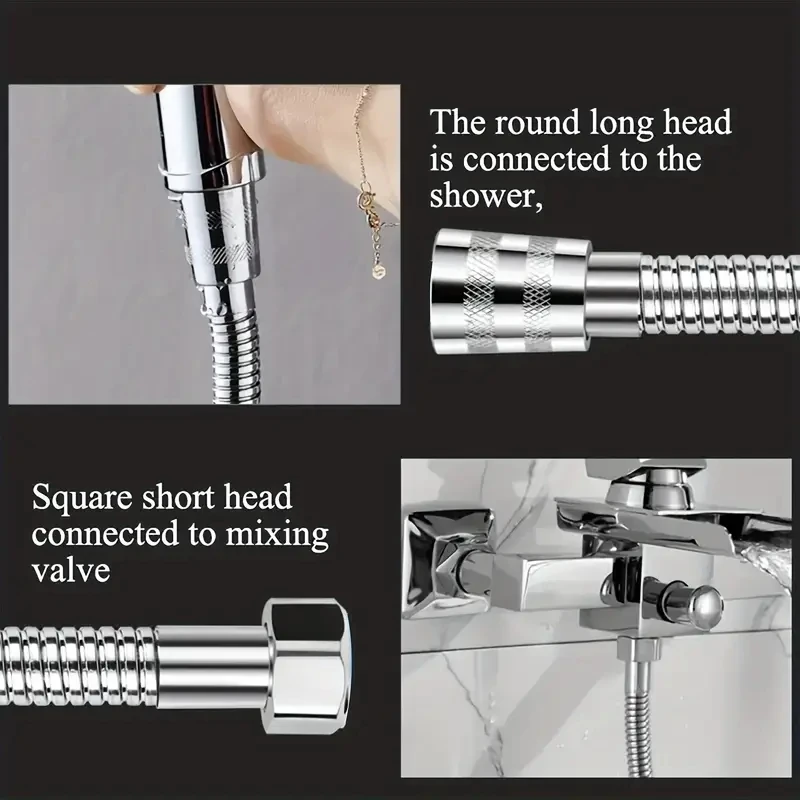 The round long head is connected to the shower,

Square short head connected to mixing valve