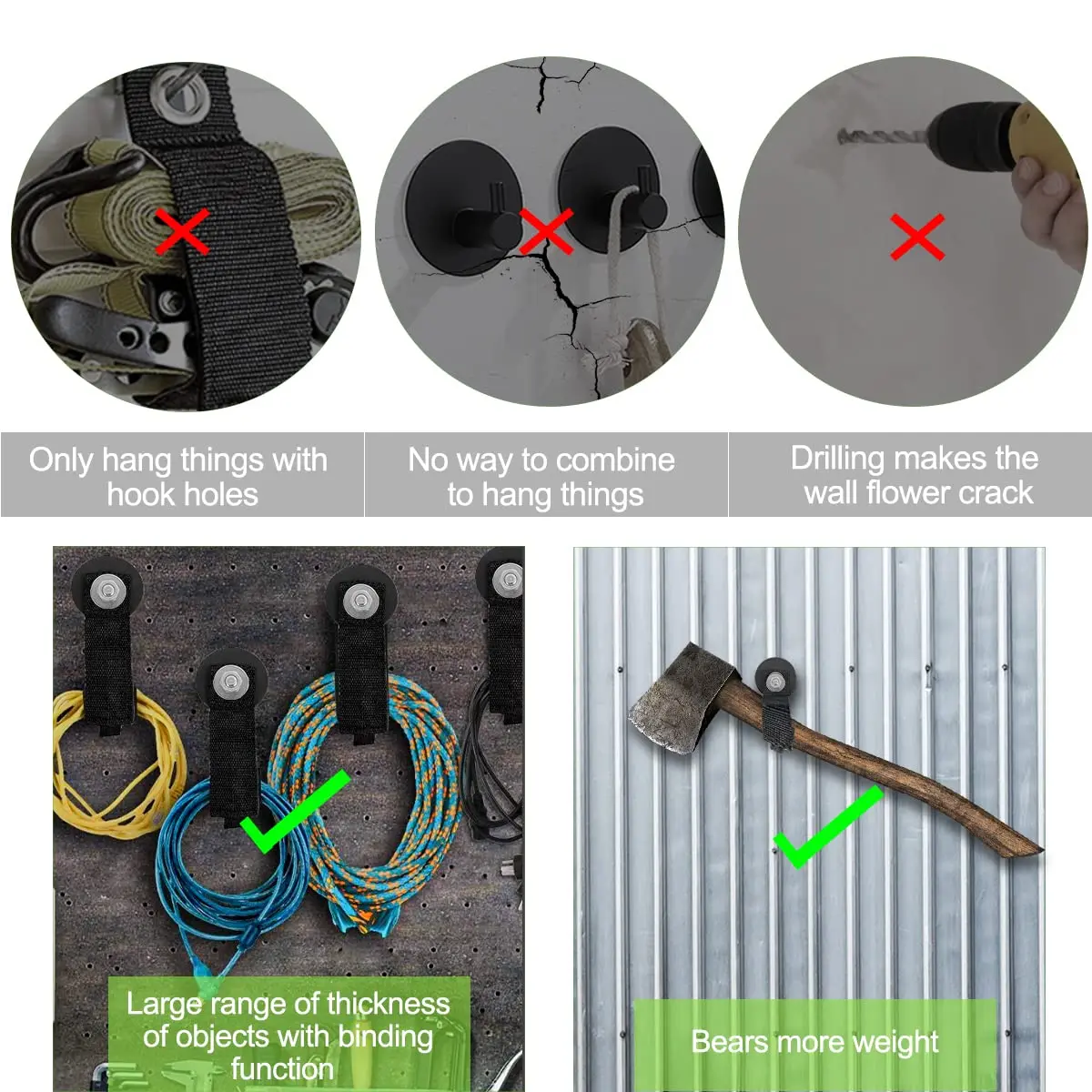 Only hang things with hook holes

No way to combine to hang things

Drilling makes the wall flower crack

Large range of thickness of objects with binding function

Bears more weight