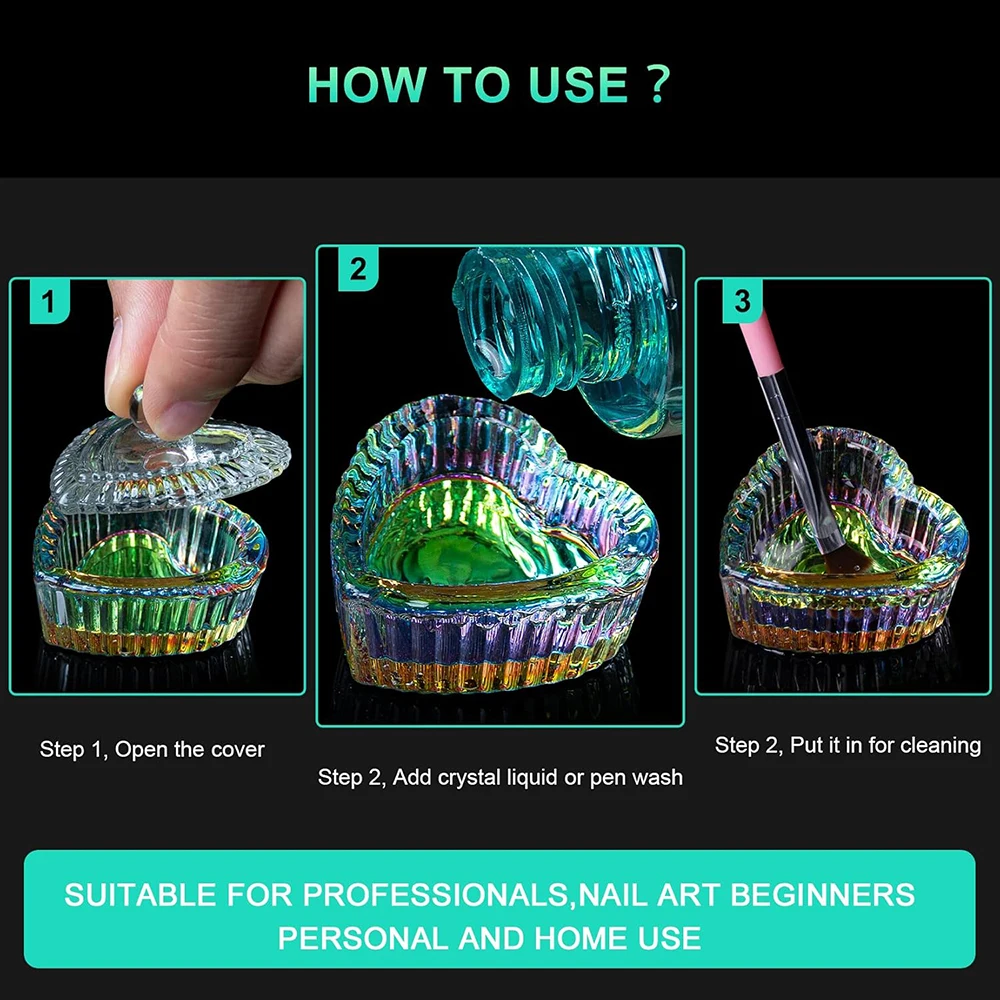 HOW TO USE ?

1

2

3

Step 1, Open the cover

Step 2, Add crystal liquid or pen wash

Step 2, Put it in for cleaning

SUITABLE FOR PROFESSIONALS,NAIL ART BEGINNERS PERSONAL AND HOME USE