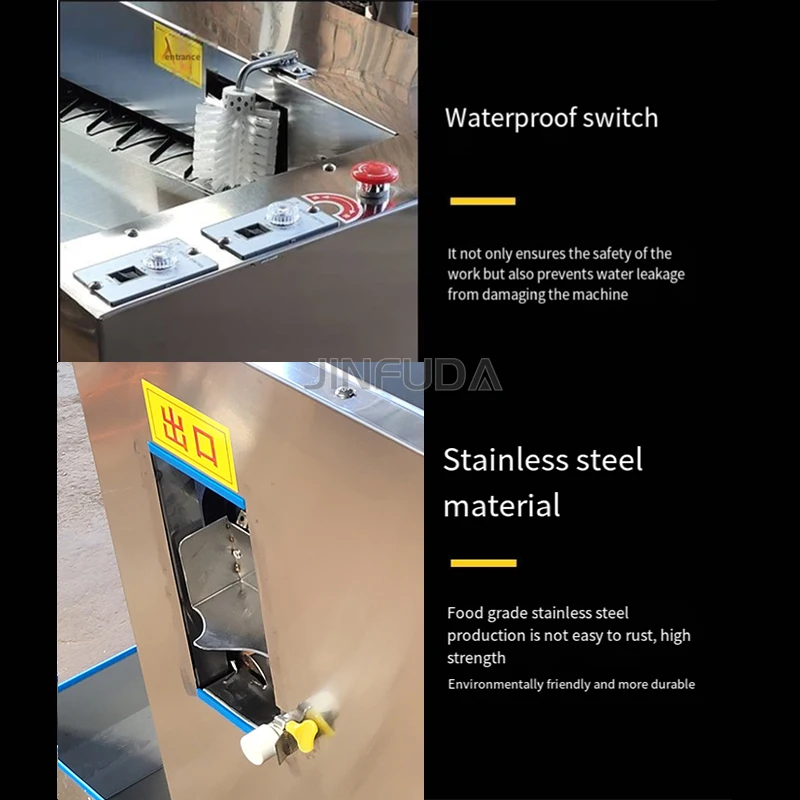 entrance

Waterproof switch

It not only ensures the safety of the work but also prevents water leakage from damaging the machine

JINFUDA

出口

Stainless steel material

Food grade stainless steel production is not easy to rust, high strength

Environmentally friendly and more durable