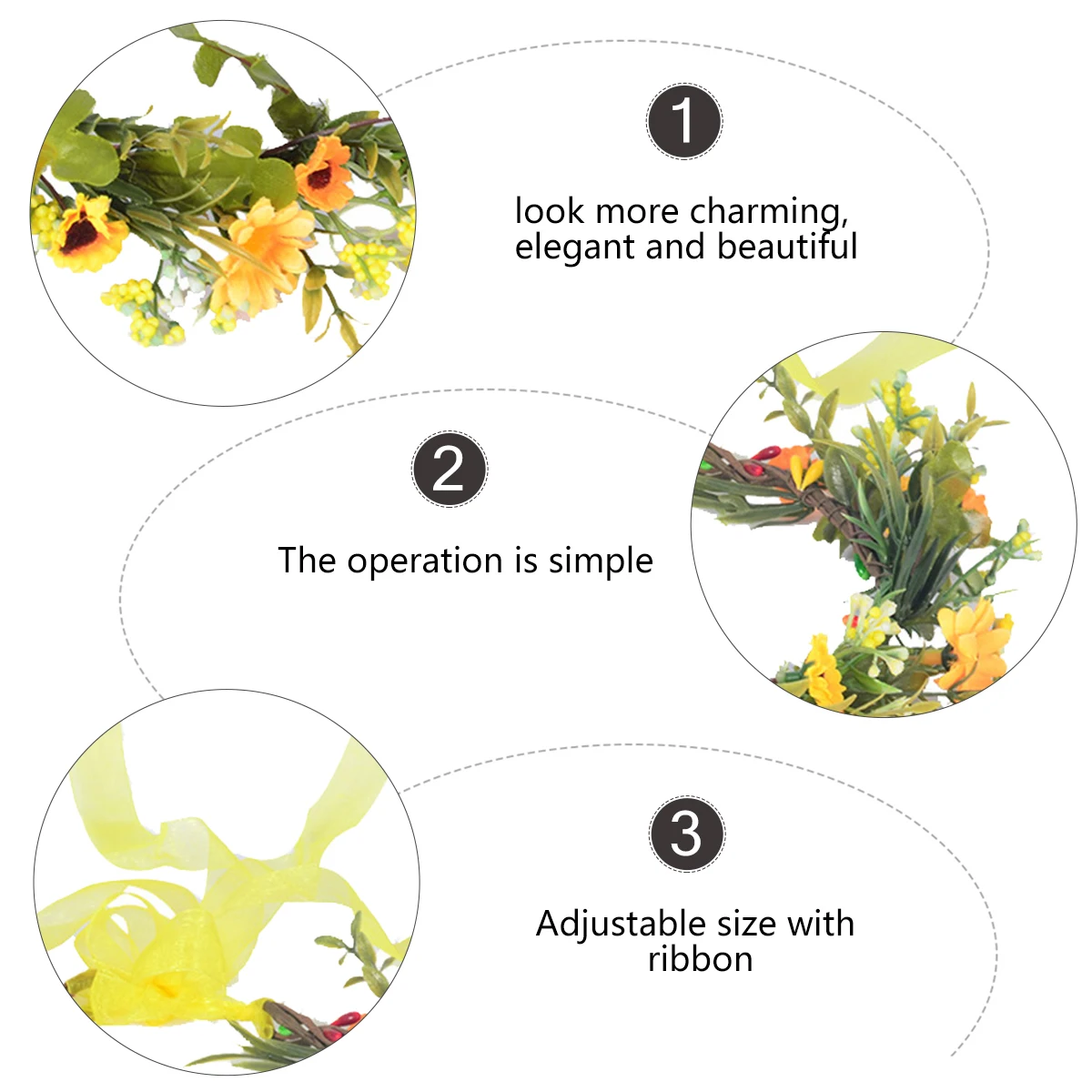 1

look more charming, elegant and beautiful

2

The operation is simple

3

Adjustable size with ribbon