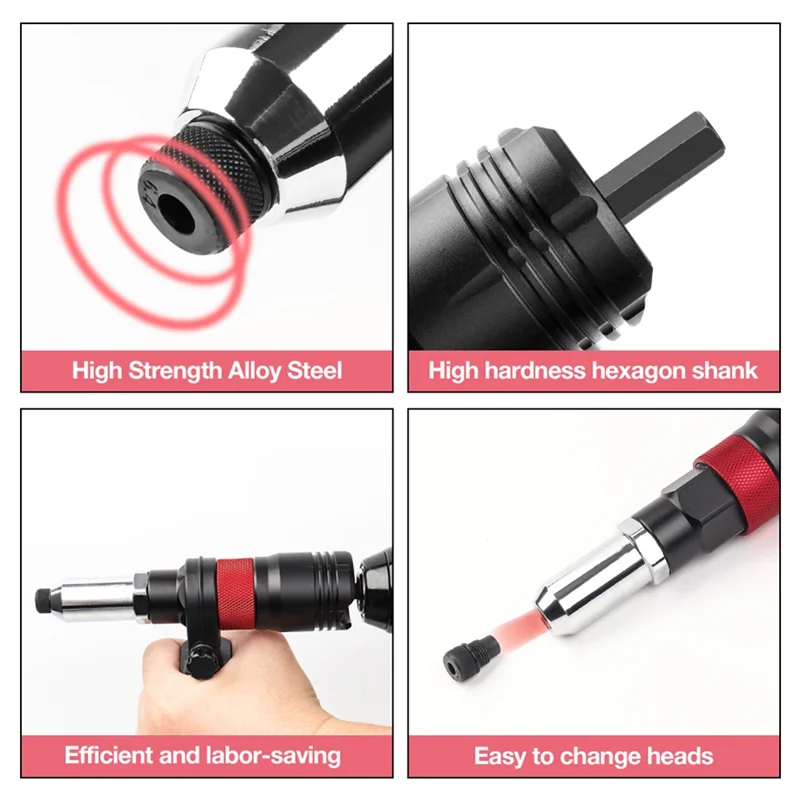 High Strength Alloy Steel

High hardness hexagon shank

Efficient and labor-saving

Easy to change heads