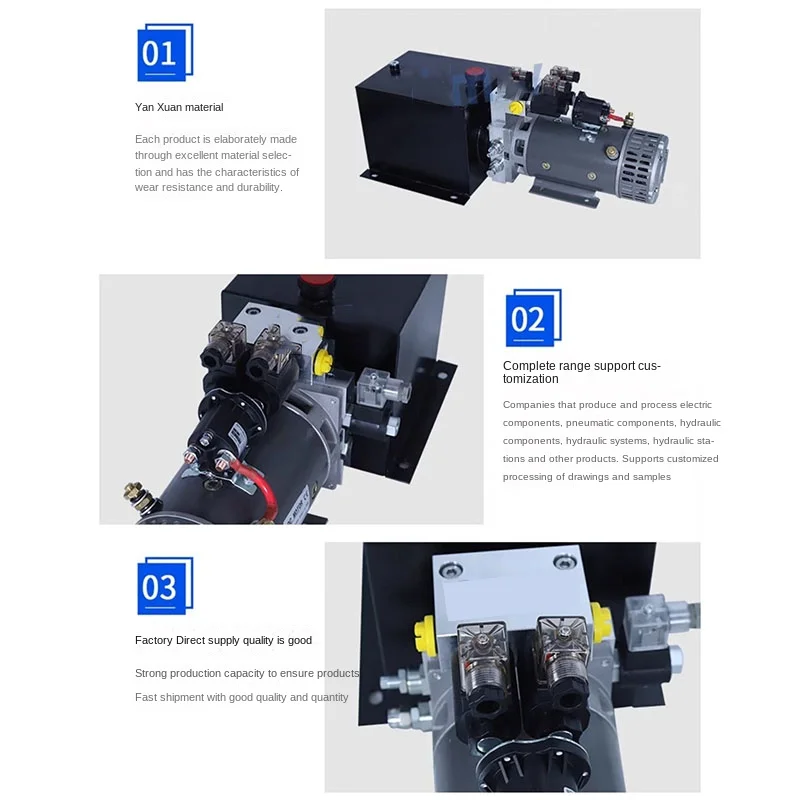 01

Yan Xuan material

Each product is elaborately made through excellent material selection and has the characteristics of wear resistance and durability.

02

Complete range support customization

Companies that produce and process electric components, pneumatic components, hydraulic components, hydraulic systems, hydraulic stations and other products. Supports customized processing of drawings and samples

03

Factory Direct supply quality is good

Strong production capacity to ensure products

Fast shipment with good quality and quantity