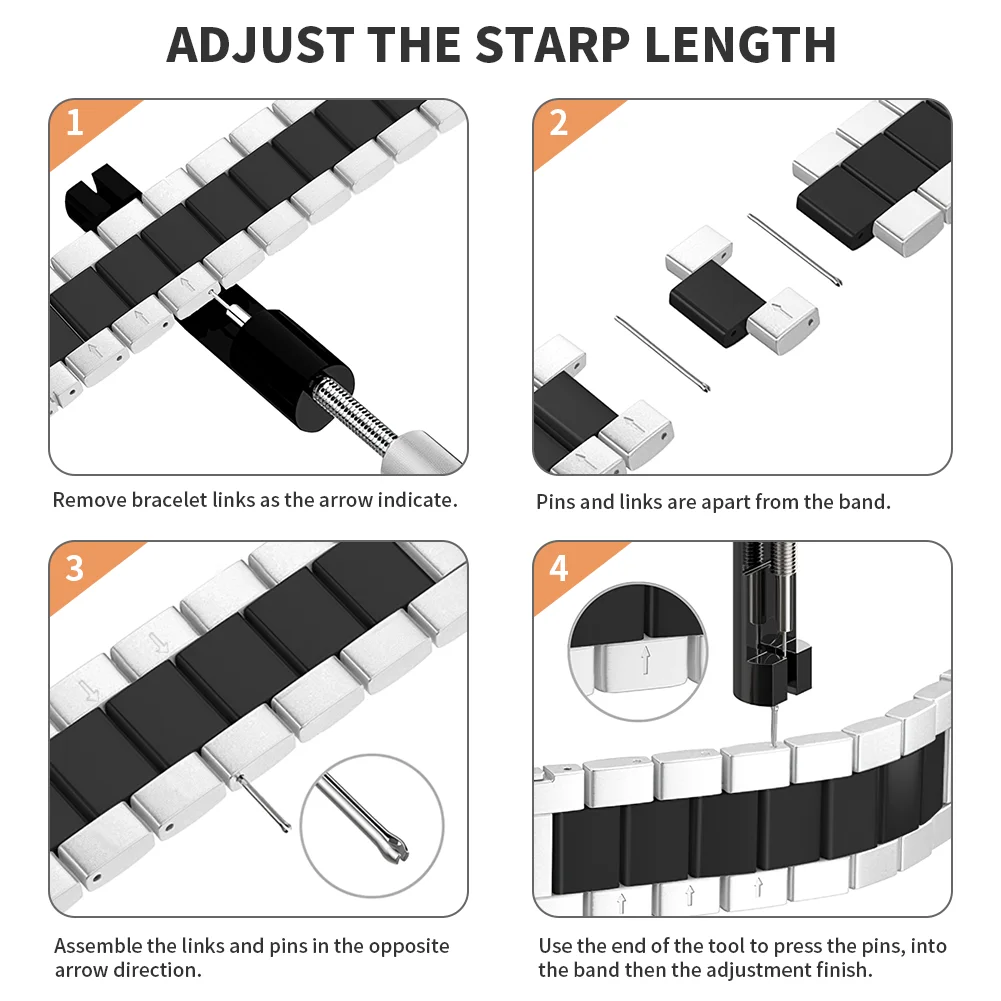 ADJUST THE STARP LENGTH

1

Remove bracelet links as the arrow indicate.

2

Pins and links are apart from the band.

3

Assemble the links and pins in the opposite arrow direction.

4

Use the end of the tool to press the pins, into the band then the adjustment finish.