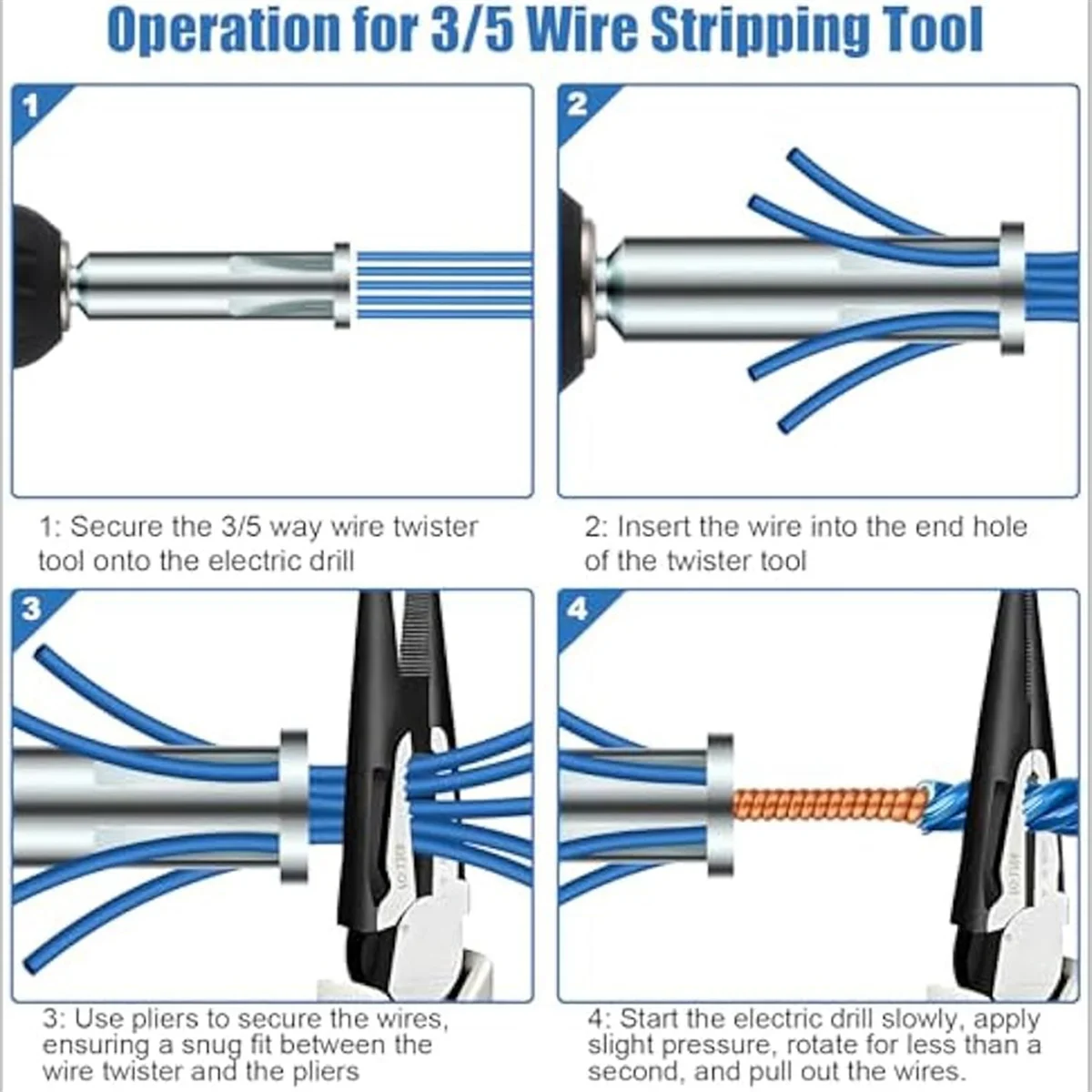 Operation for 3/5 Wire Stripping Tool

1

1: Secure the 3/5 way wire twister tool onto the electric drill

2

2: Insert the wire into the end hole of the twister tool

3

3: Use pliers to secure the wires, ensuring a snug fit between the wire twister and the pliers

4

4: Start the electric drill slowly, apply slight pressure, rotate for less than a second, and pull out the wires.