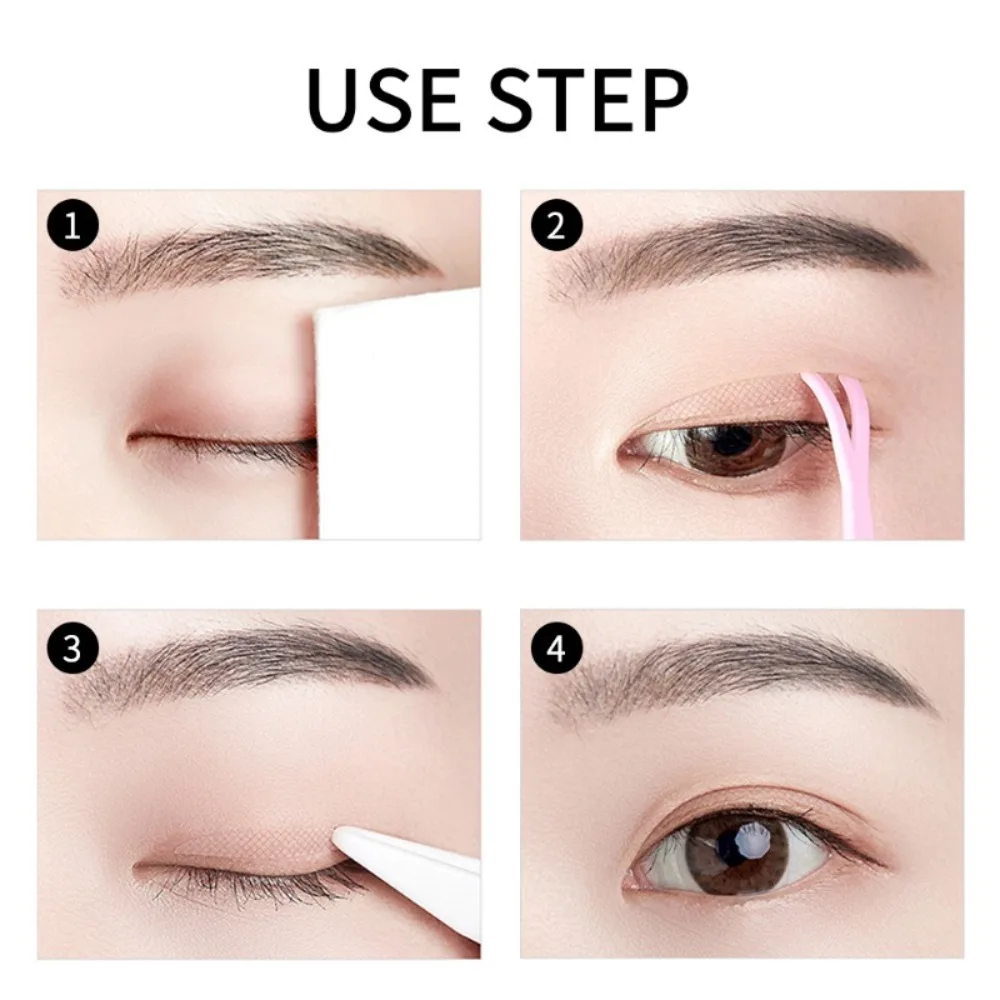 USE STEP

1

2

3

4