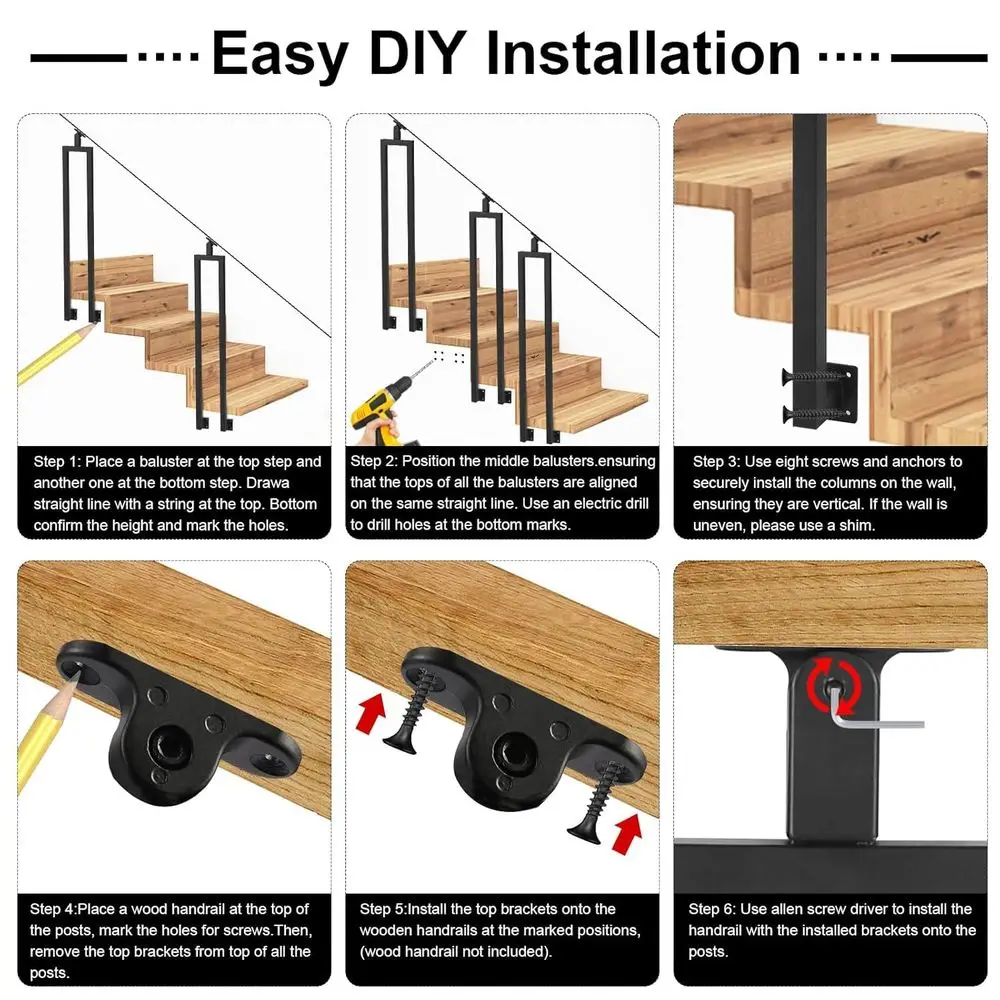 Easy DIY Installation

Step 1: Place a baluster at the top step and another one at the bottom step. Drawa straight line with a string at the top. Bottom confirm the height and mark the holes.

Step 2: Position the middle balusters.ensuring that the tops of all the balusters are aligned on the same straight line. Use an electric drill to drill holes at the bottom marks.

Step 3: Use eight screws and anchors to securely install the columns on the wall, ensuring they are vertical. If the wall is uneven, please use a shim.

Step 4:Place a wood handrail at the top of the posts, mark the holes for screws.Then, remove the top brackets from top of all the posts.

Step 5:Install the top brackets onto the wooden handrails at the marked positions, (wood handrail not included).

Step 6: Use allen screw driver to install the handrail with the installed brackets onto the posts.