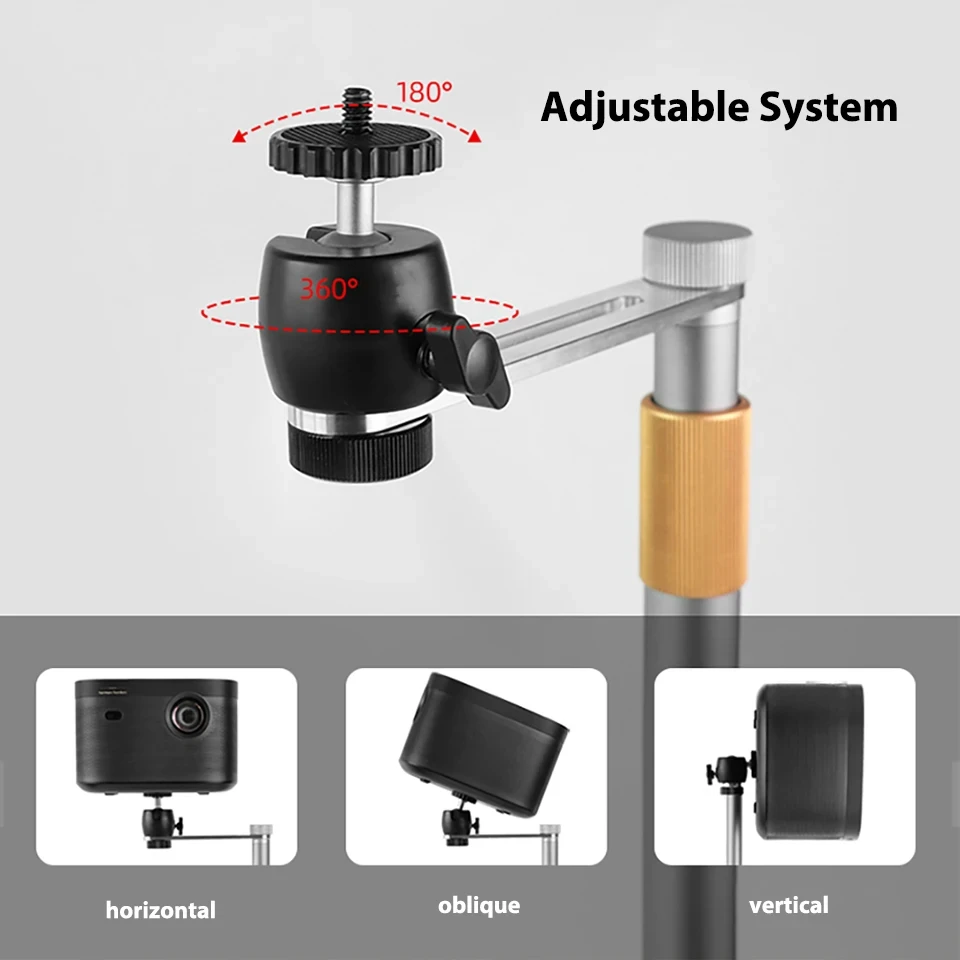 180°

Adjustable System

360°

horizontal

oblique

vertical