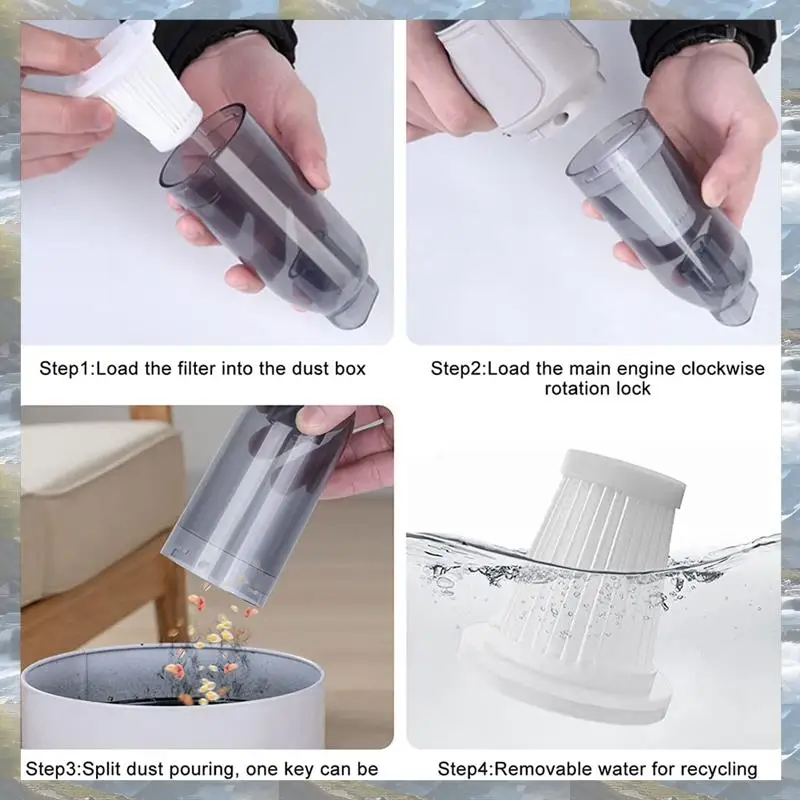 Step1:Load the filter into the dust box

Step2:Load the main engine clockwise rotation lock

Step3:Split dust pouring, one key can be

Step4:Removable water for recycling