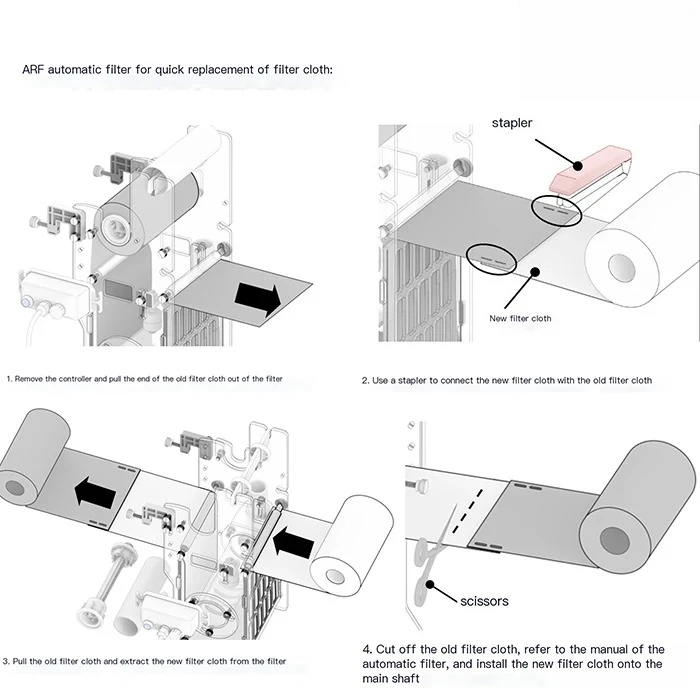 ARF automatic filter for quick replacement of filter cloth:

stapler

New filter cloth

1. Remove the controller and pull the end of the old filter cloth out of the filter

2. Use a stapler to connect the new filter cloth with the old filter cloth

scissors

3. Pull the old filter cloth and extract the new filter cloth from the filter

4. Cut off the old filter cloth, refer to the manual of the automatic filter, and install the new filter cloth onto the main shaft