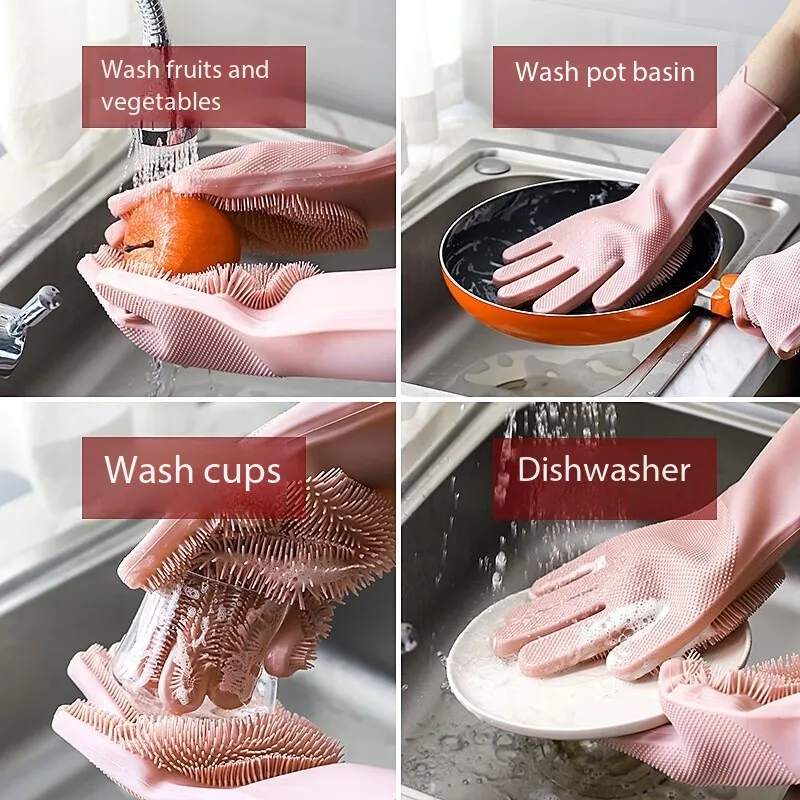 Wash fruits and vegetables

Wash pot basin

Wash cups

Dishwasher