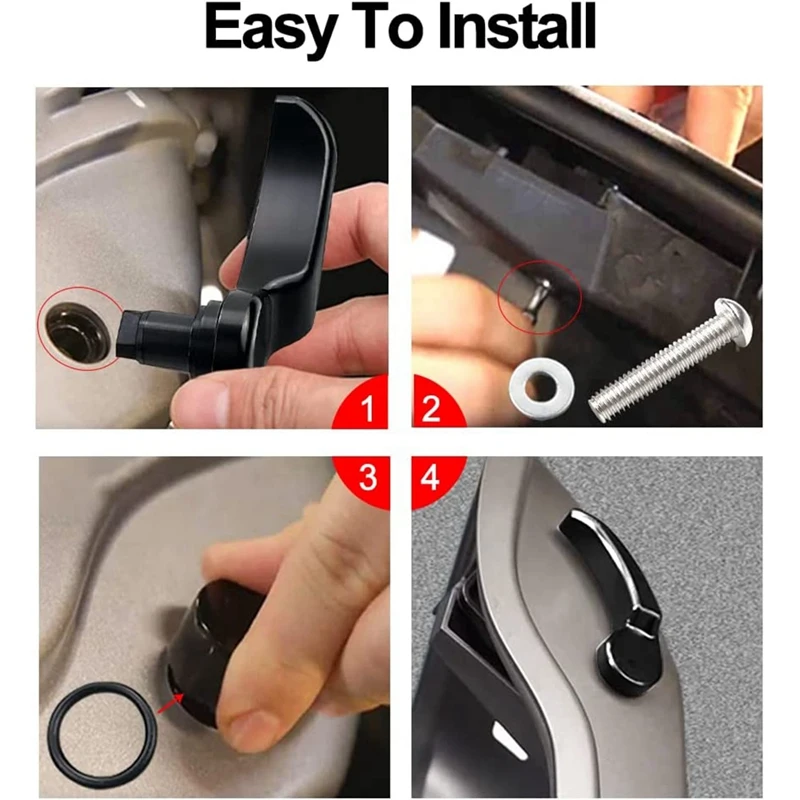 Easy To Install

1

2

3

4