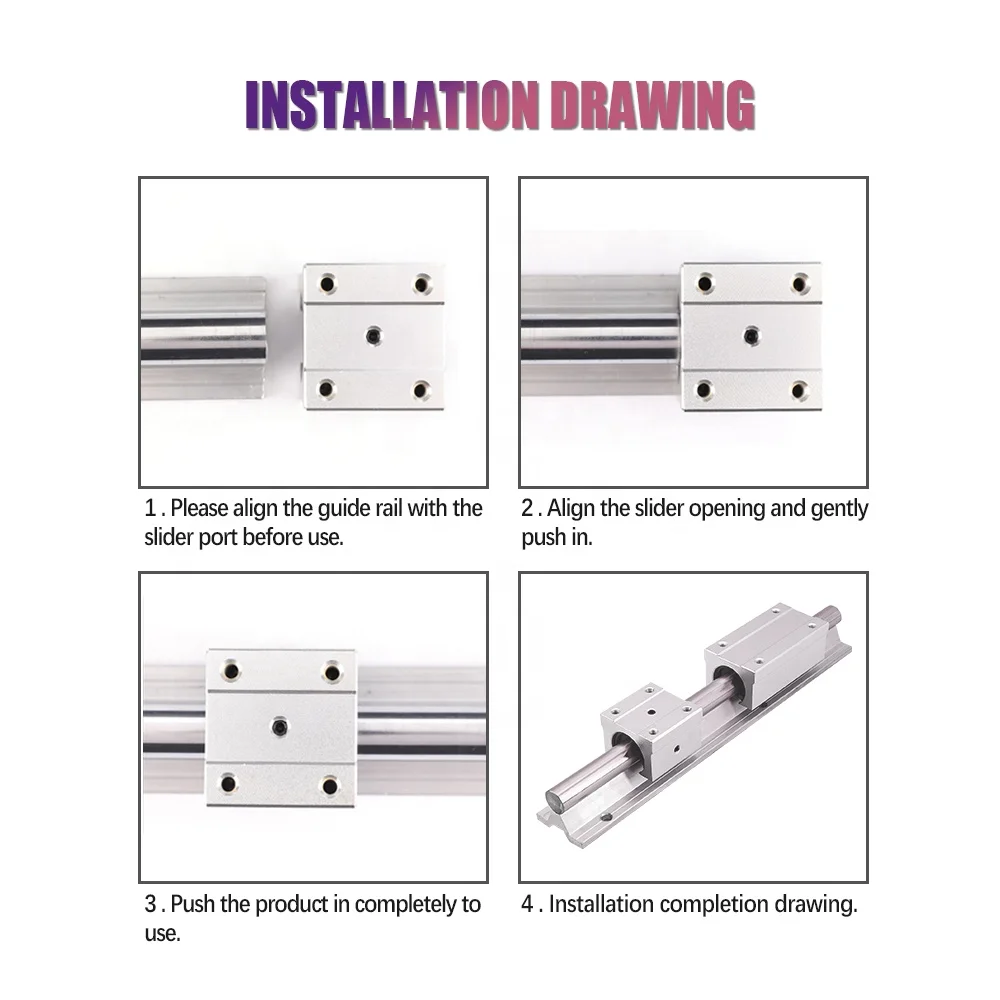 INSTALLATION DRAWING

1 . Please align the guide rail with the slider port before use.

2 . Align the slider opening and gently push in.

3 . Push the product in completely to use.

4 . Installation completion drawing.