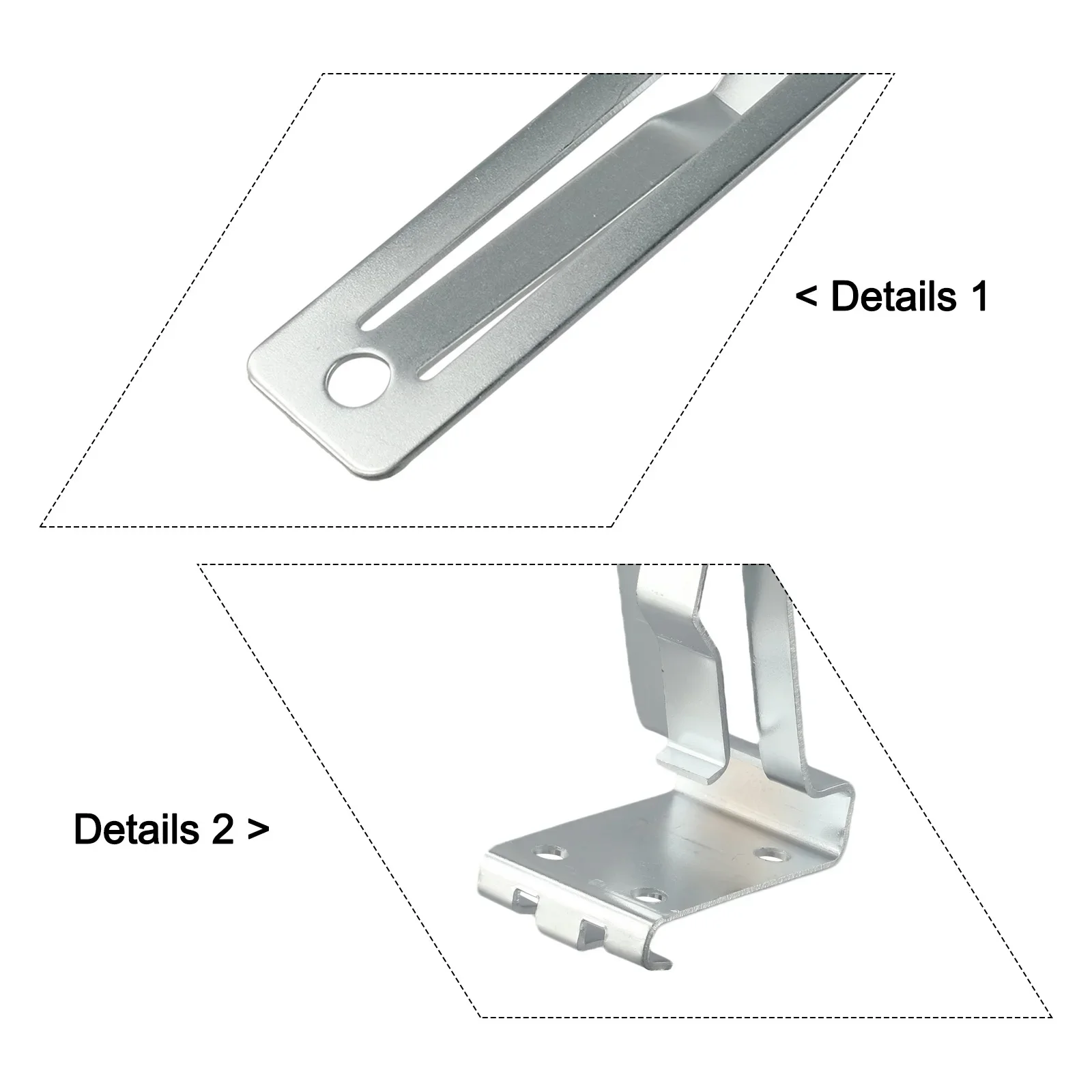 < Details 1

Details 2 >