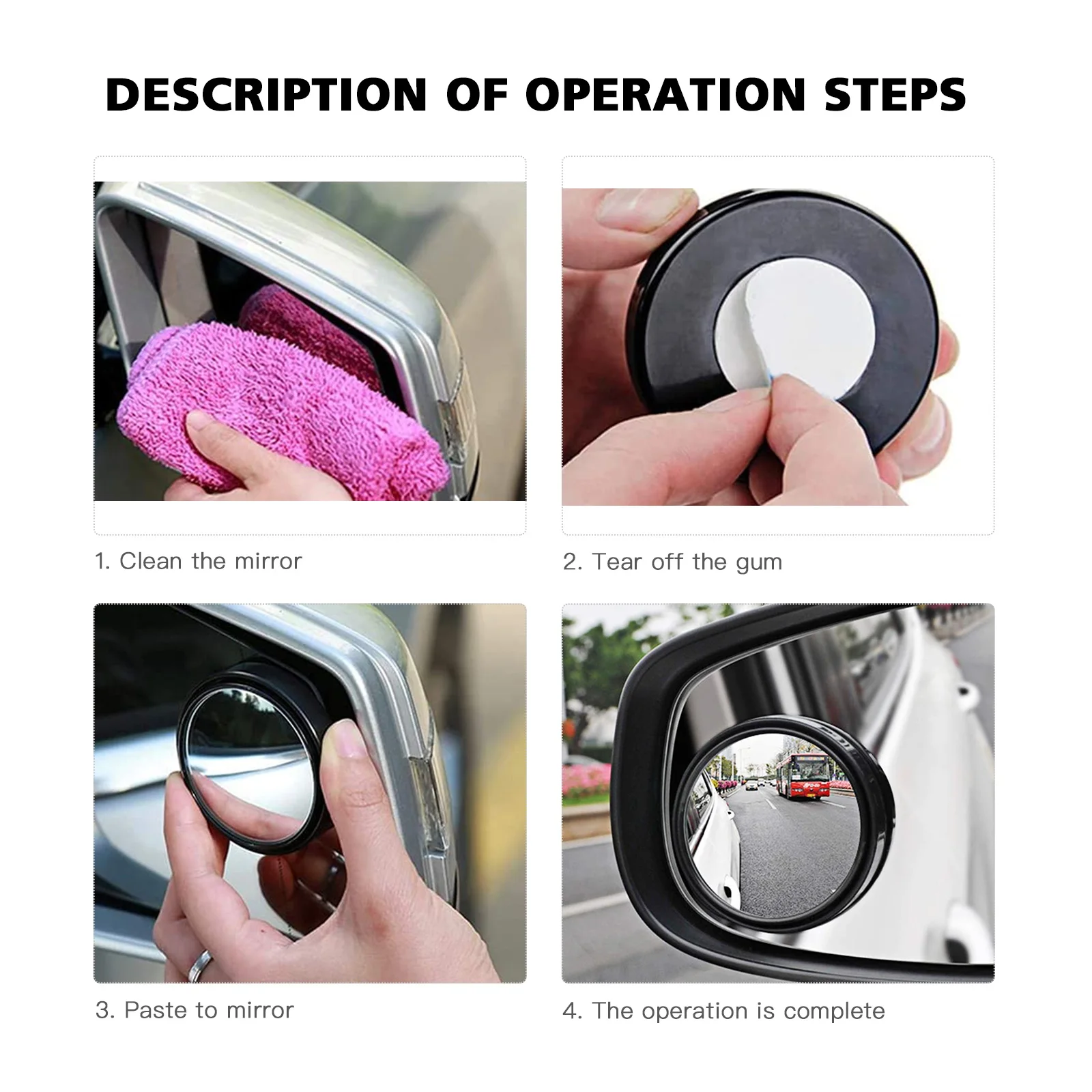 DESCRIPTION OF OPERATION STEPS

1. Clean the mirror

2. Tear off the gum

3. Paste to mirror

4. The operation is complete