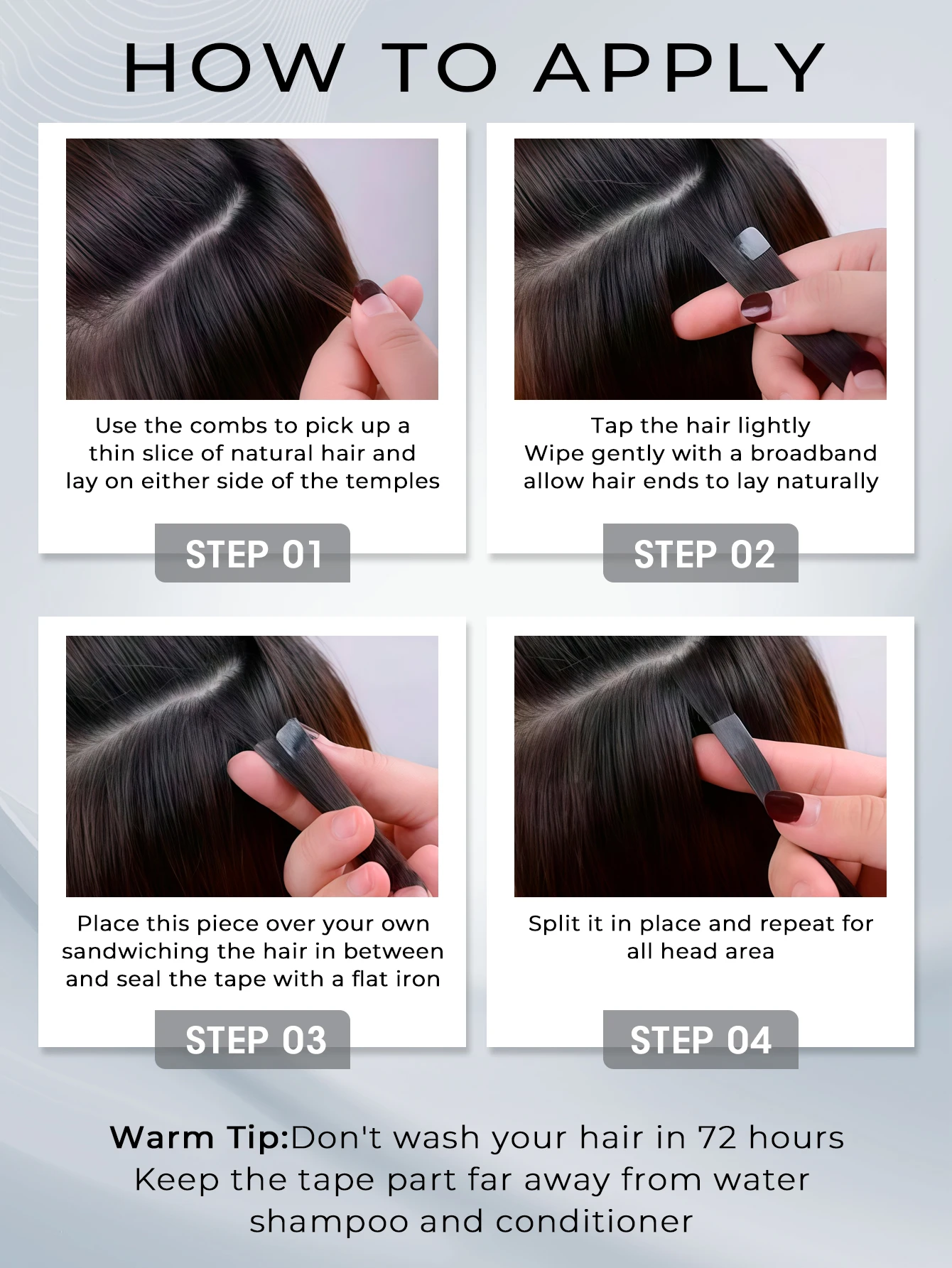 HOW TO APPLY

Use the combs to pick up a thin slice of natural hair and lay on either side of the temples

STEP 01

Tap the hair lightly
Wipe gently with a broadband allow hair ends to lay naturally

STEP 02

Place this piece over your own sandwiching the hair in between and seal the tape with a flat iron

STEP 03

Split it in place and repeat for all head area

STEP 04

Warm Tip:Don't wash your hair in 72 hours
Keep the tape part far away from water shampoo and conditioner