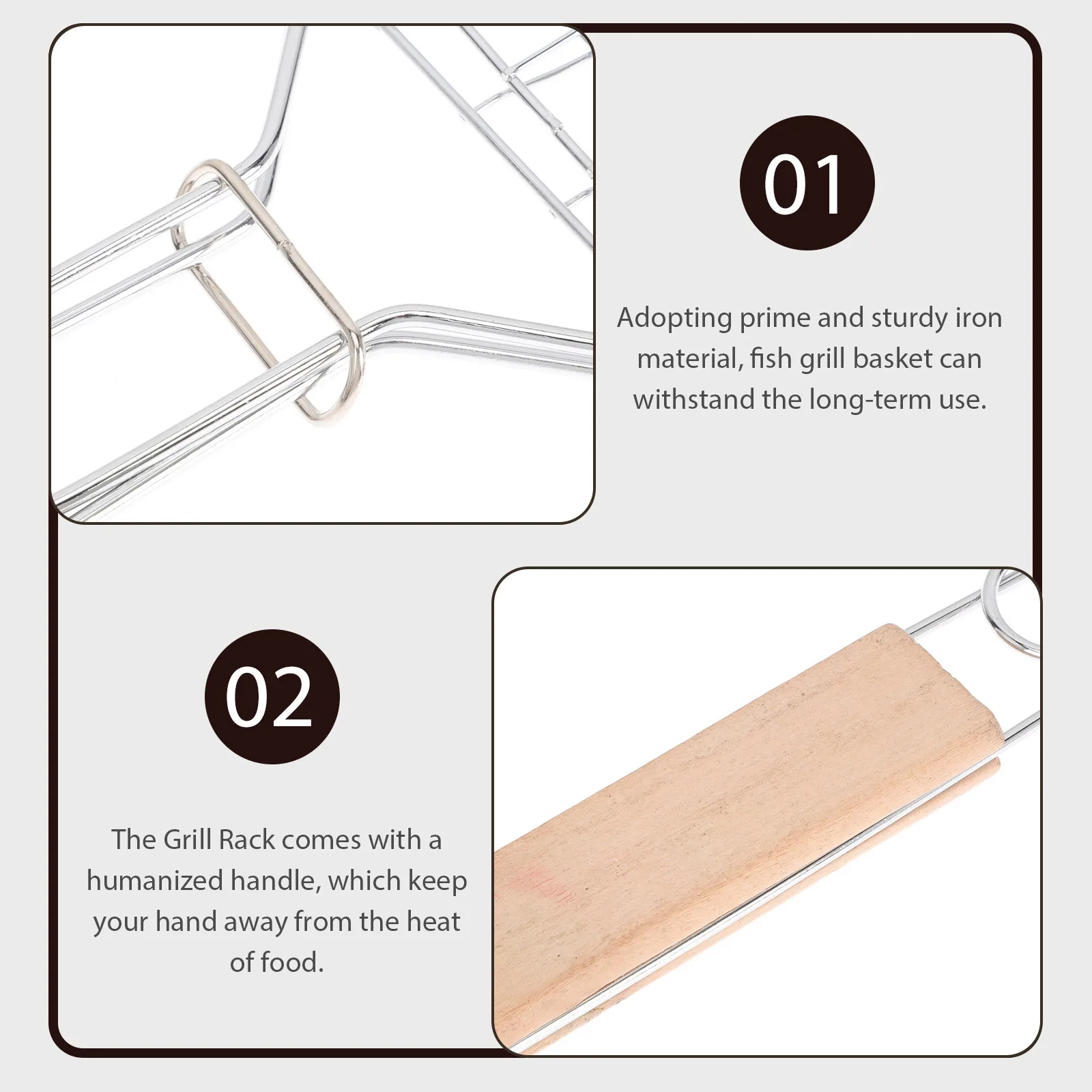 01

Adopting prime and sturdy iron material, fish grill basket can withstand the long-term use.

02

The Grill Rack comes with a humanized handle, which keep your hand away from the heat of food.