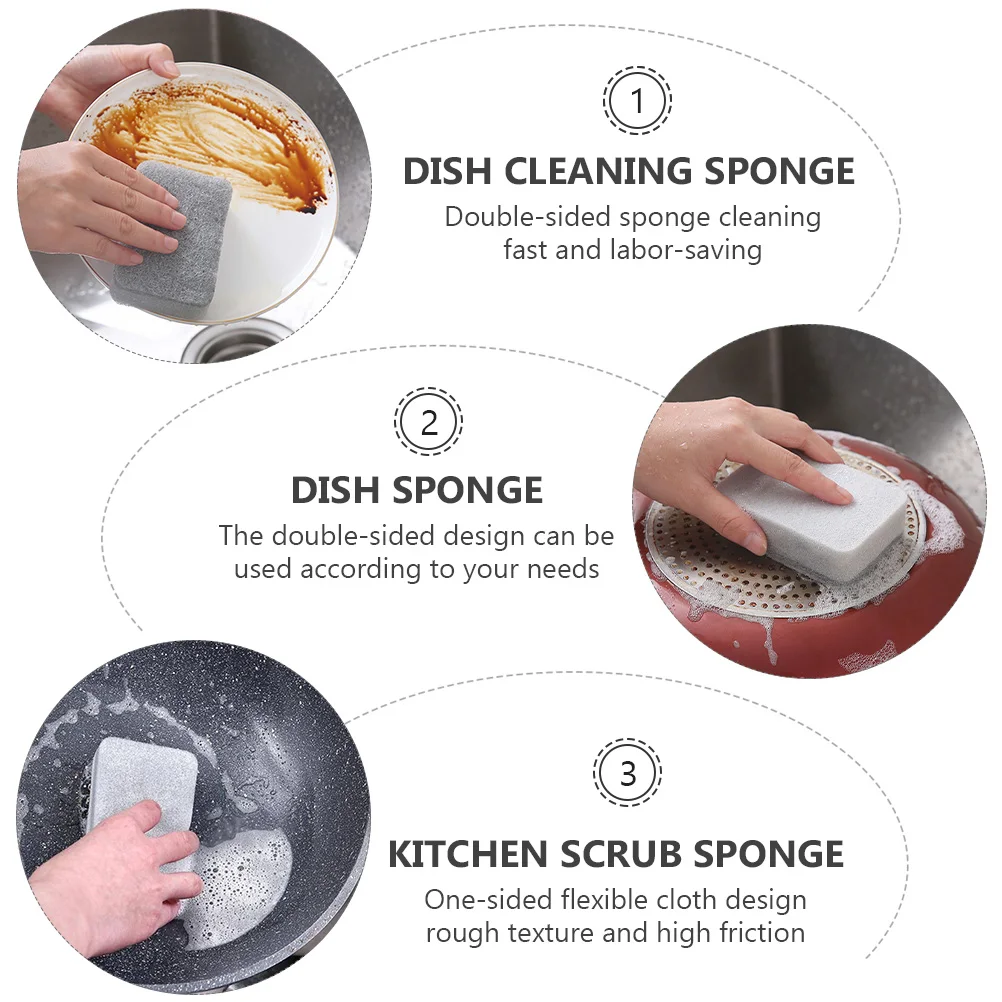 1

DISH CLEANING SPONGE

Double-sided sponge cleaning fast and labor-saving

2

DISH SPONGE

The double-sided design can be used according to your needs

3

KITCHEN SCRUB SPONGE

One-sided flexible cloth design rough texture and high friction