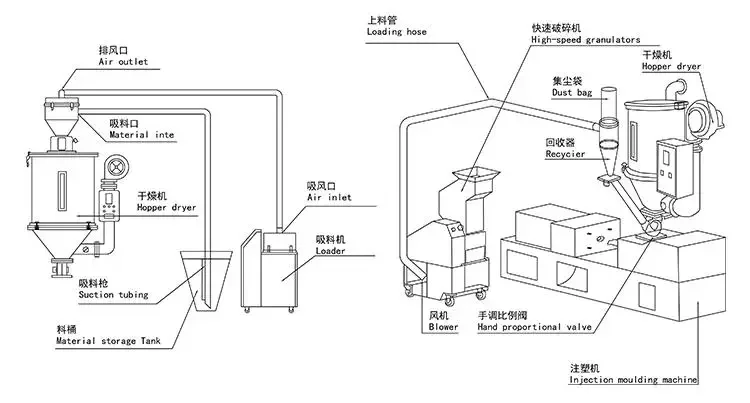 排风口
Air outlet

吸料口
Material inte

干燥机
Hopper dryer

吸料枪
Suction tubing

料桶
Material storage Tank

吸风口
Air inlet

吸料机
Loader

上料管
Loading hose

快速破碎机
High-speed granulators

干燥机
Hopper dryer

集尘袋
Dust bag

回收器
Recycier

风机
Blower

手调比例阀
Hand proportional valve

注塑机
Injection moulding machine