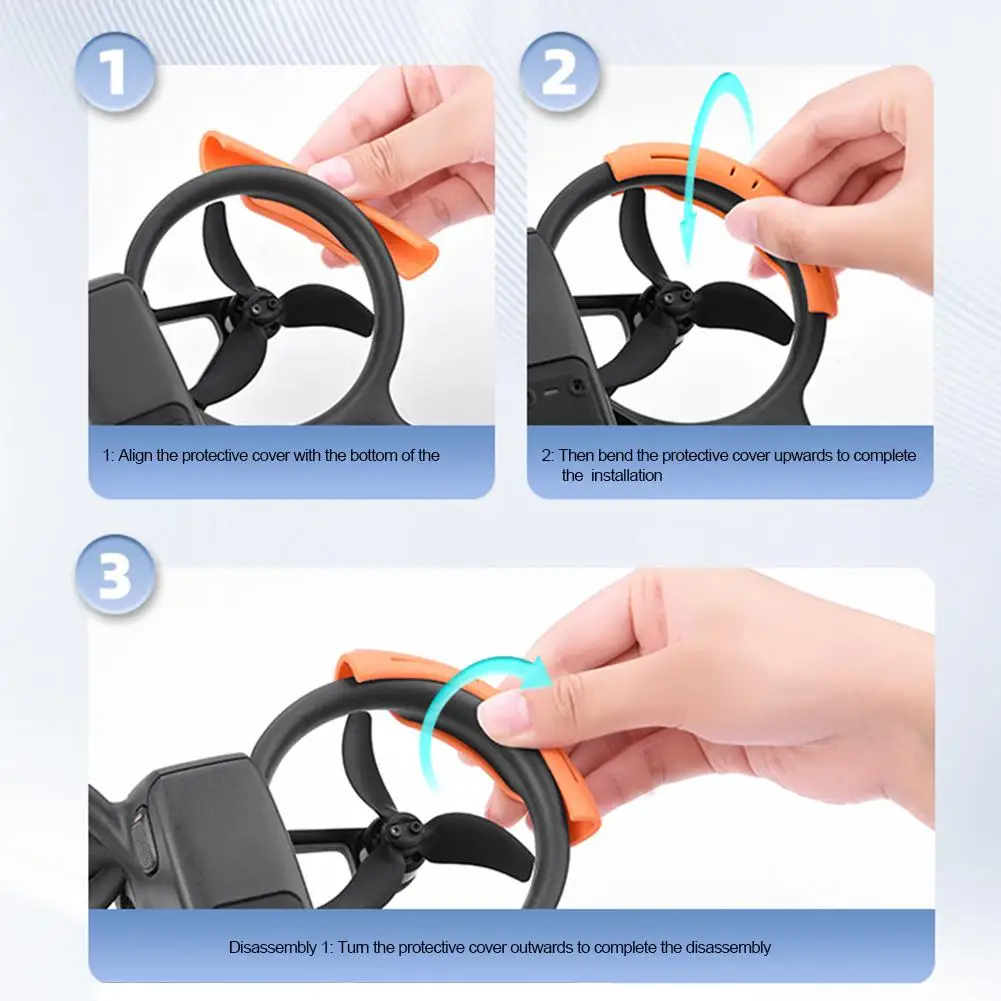 1

1: Align the protective cover with the bottom of the

2

2: Then bend the protective cover upwards to complete the installation

3

Disassembly 1: Turn the protective cover outwards to complete the disassembly