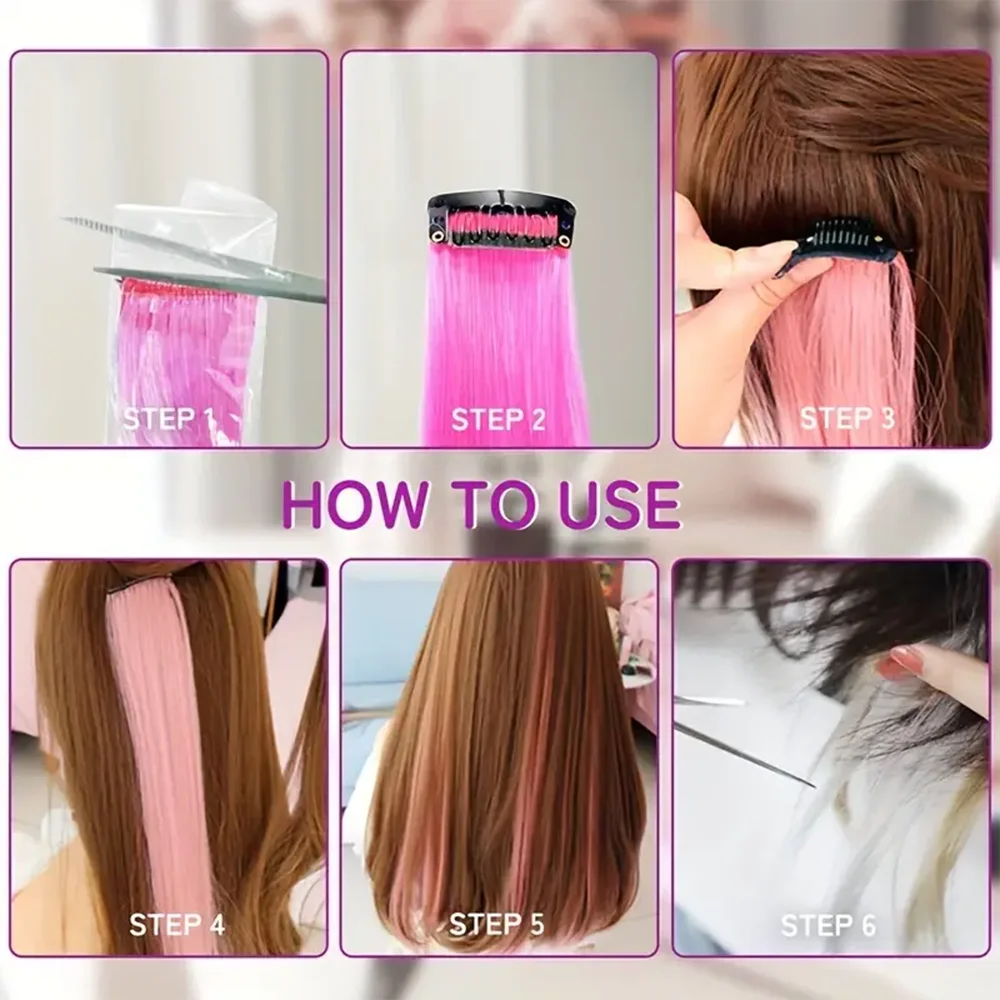 STEP 1

STEP 2

STEP 3

HOW TO USE

STEP 4

STEP 5

STEP 6