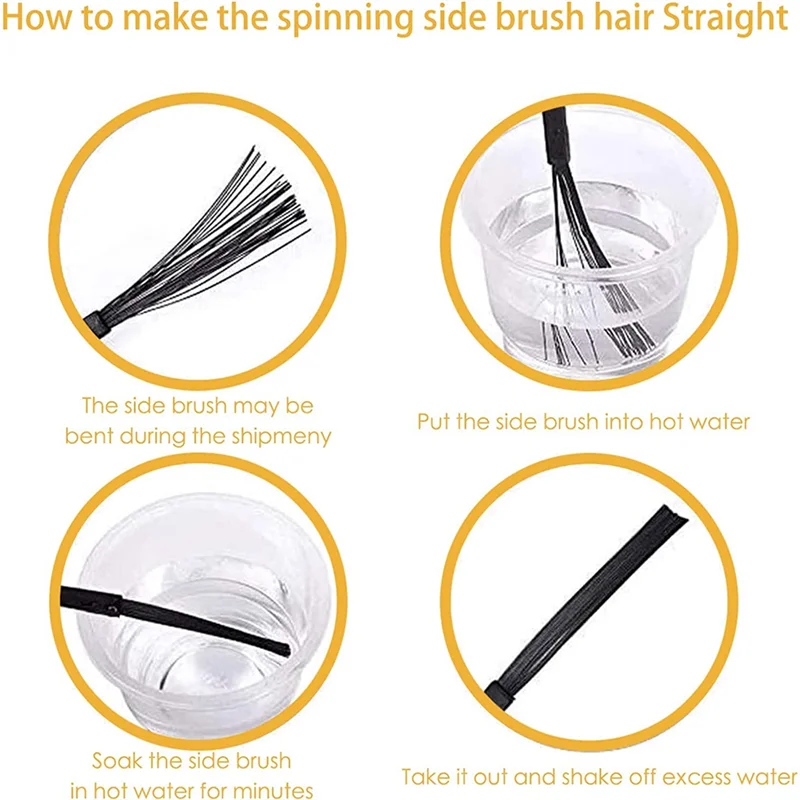 How to make the spinning side brush hair Straight

The side brush may be bent during the shipmeny

Put the side brush into hot water

Soak the side brush in hot water for minutes

Take it out and shake off excess water