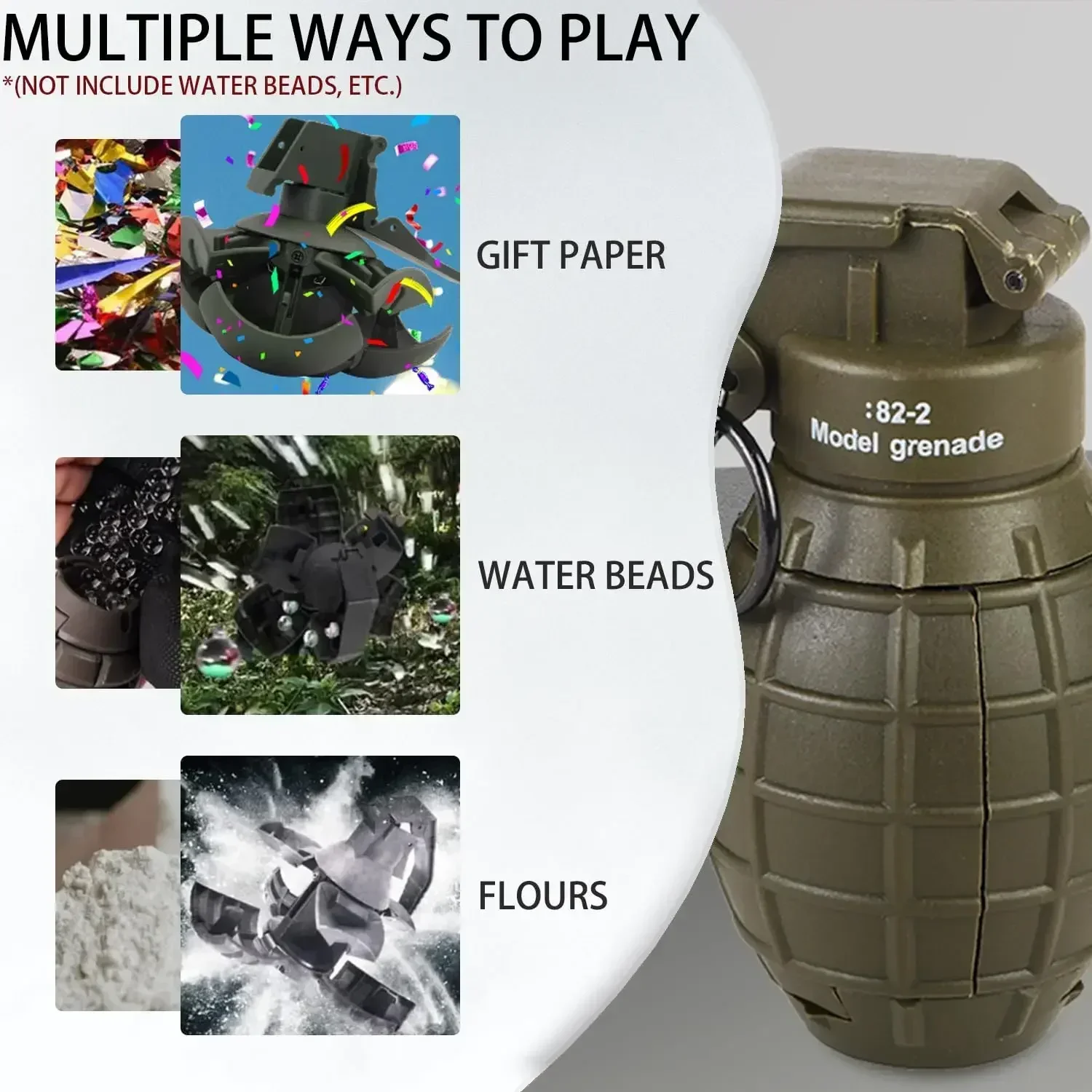 MULTIPLE WAYS TO PLAY
*(NOT INCLUDE WATER BEADS, ETC.)

GIFT PAPER

WATER BEADS

FLOURS

:82-2
Model grenade