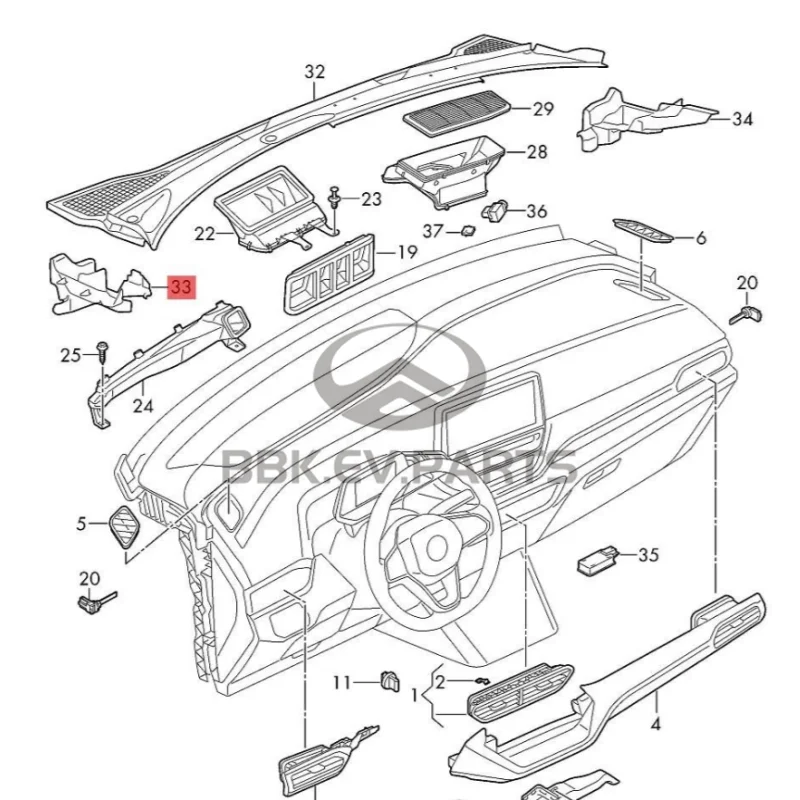 32
29
34
28
23
36
22
37
6
19
33
20
25
24
BBK.EV.PARTS
5
35
20
11
2
1
4