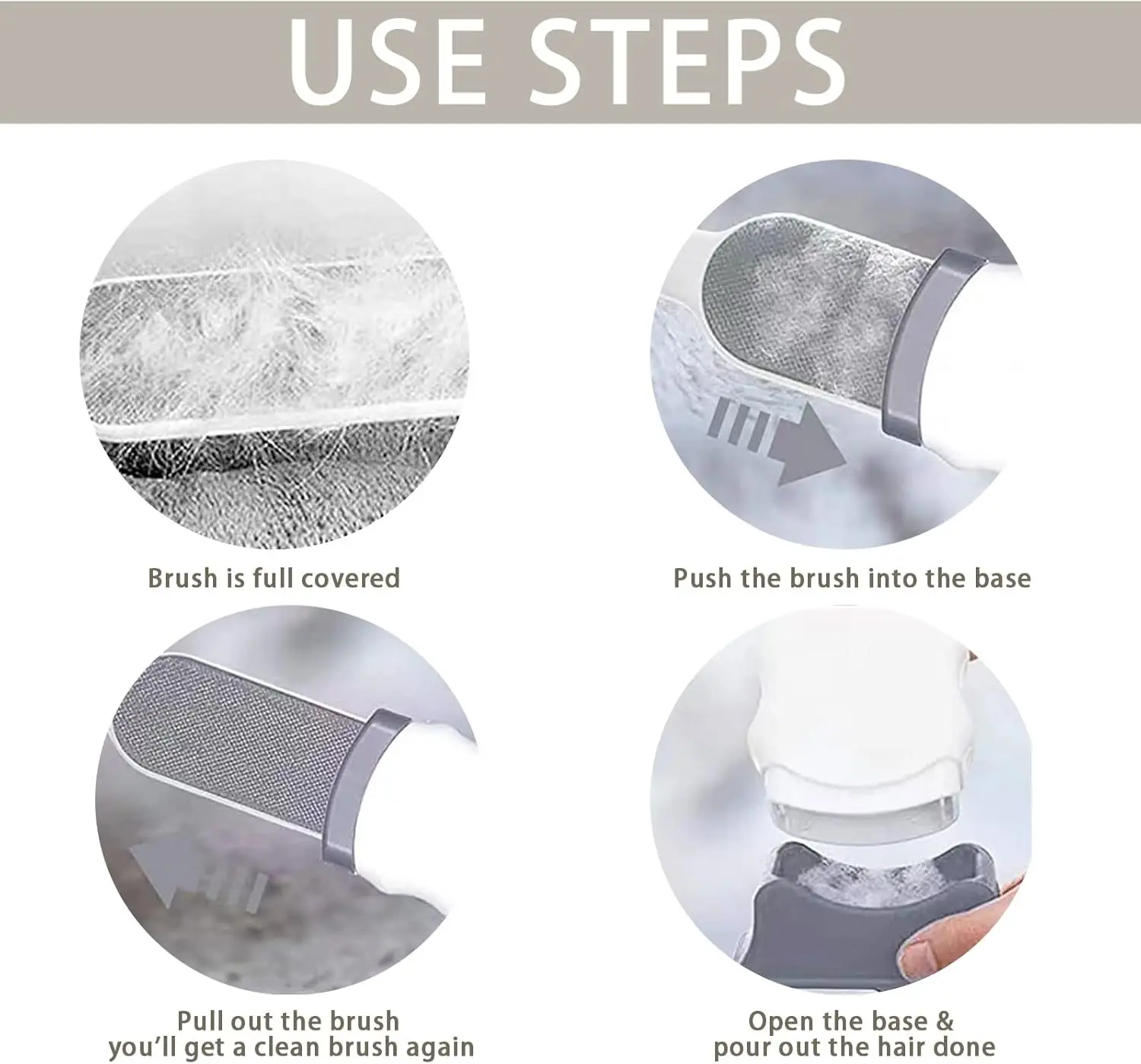 USE STEPS

Brush is full covered

Push the brush into the base

Pull out the brush
you'll get a clean brush again

Open the base &
pour out the hair done