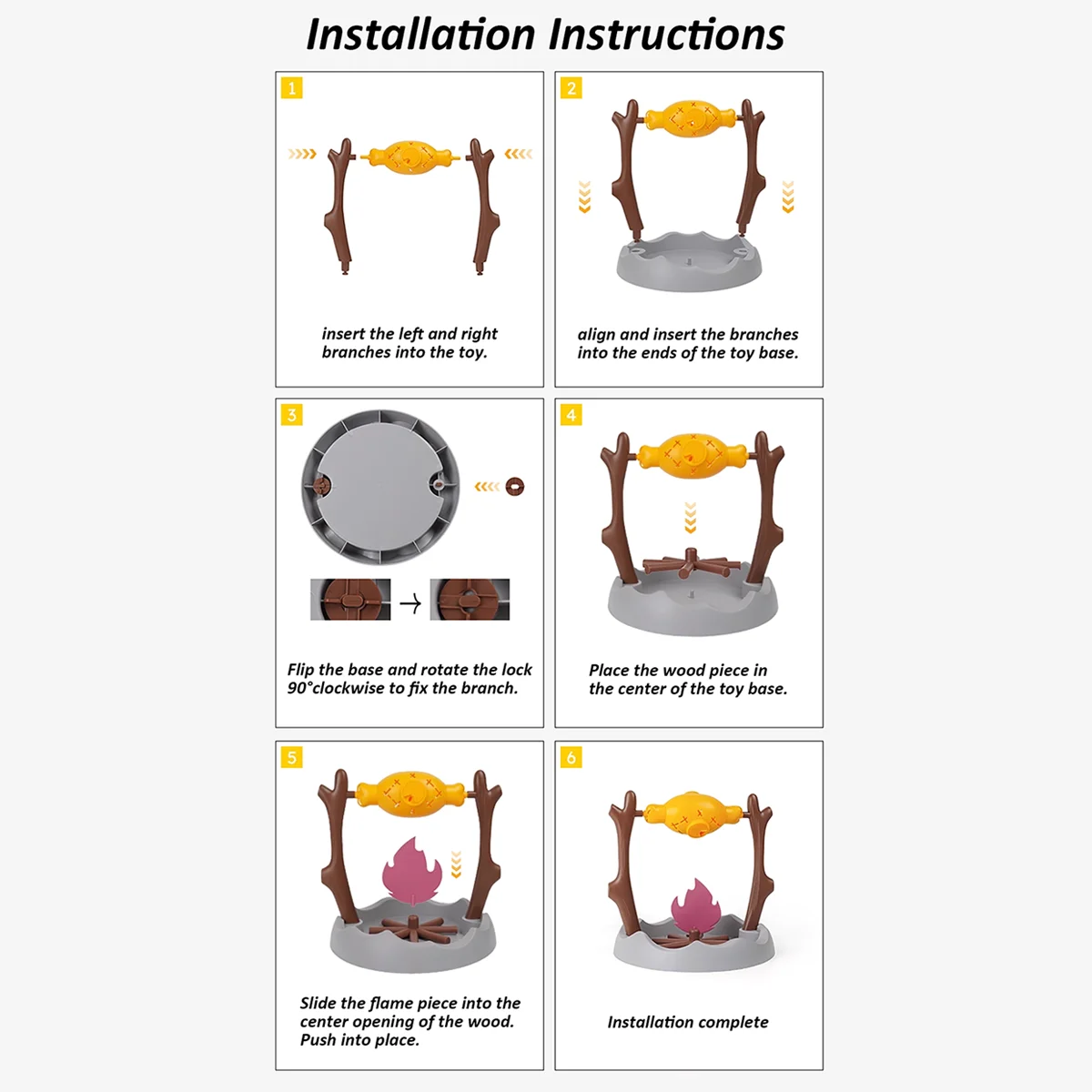 Installation Instructions

1

insert the left and right branches into the toy.

2

align and insert the branches into the ends of the toy base.

3

Flip the base and rotate the lock 90°clockwise to fix the branch.

4

Place the wood piece in the center of the toy base.

5

Slide the flame piece into the center opening of the wood. Push into place.

6

Installation complete