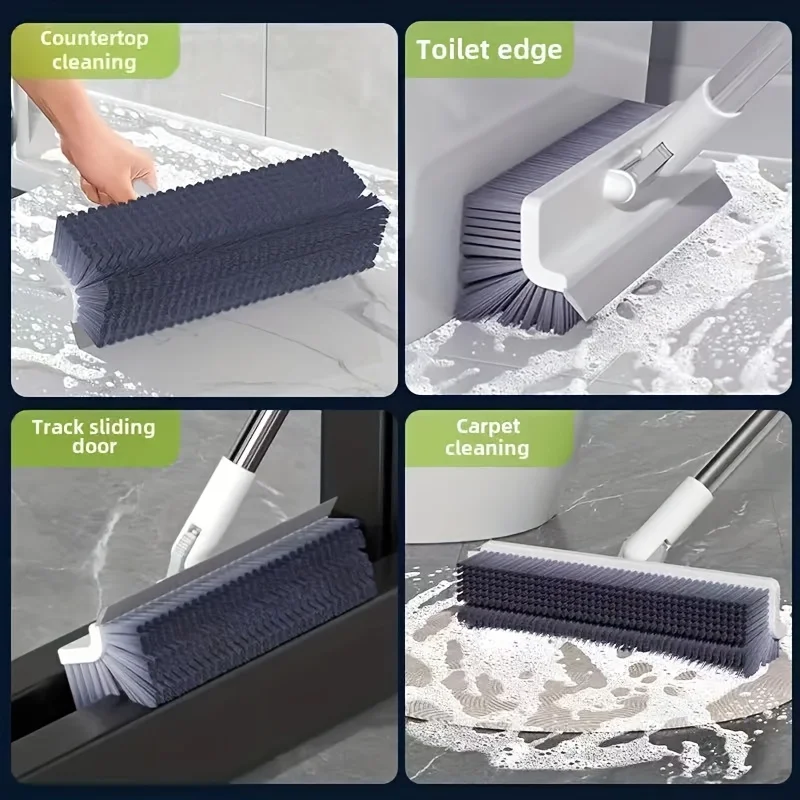 Countertop cleaning

Toilet edge

Track sliding door

Carpet cleaning