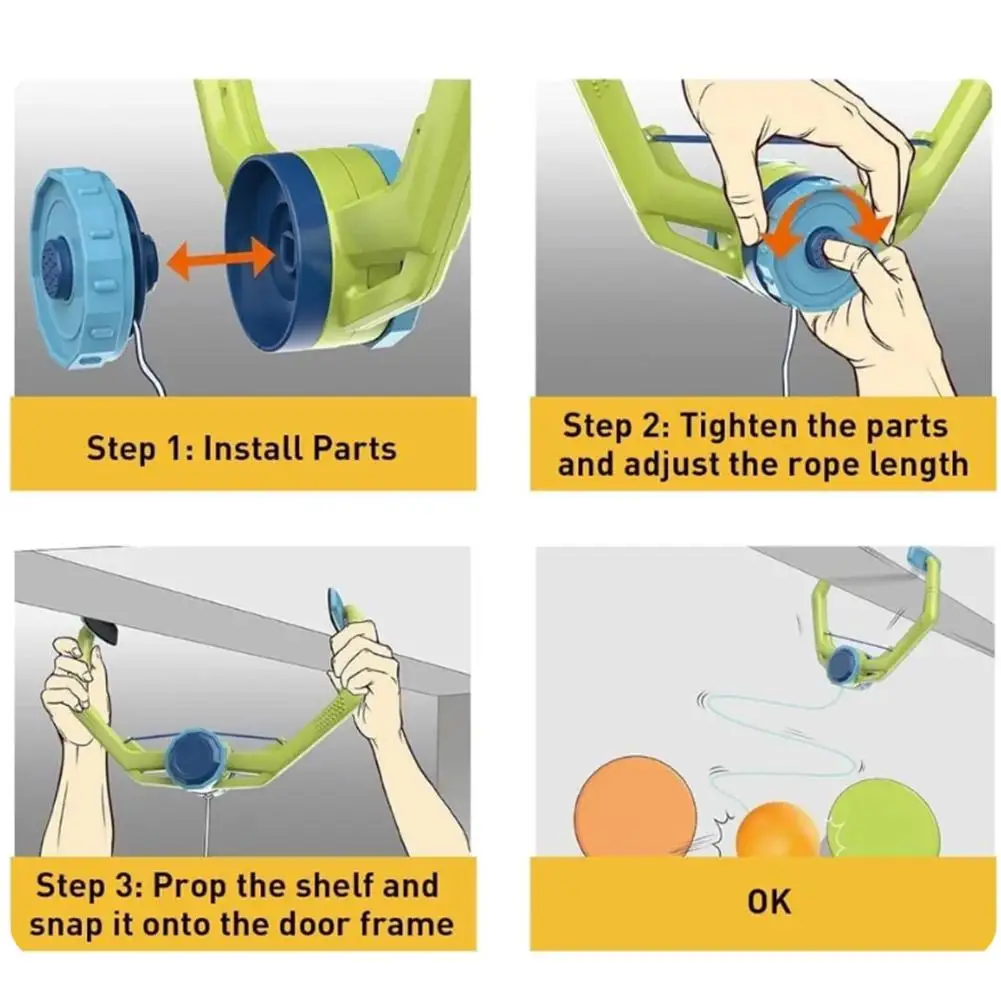 Step 1: Install Parts

Step 2: Tighten the parts and adjust the rope length

Step 3: Prop the shelf and snap it onto the door frame

OK