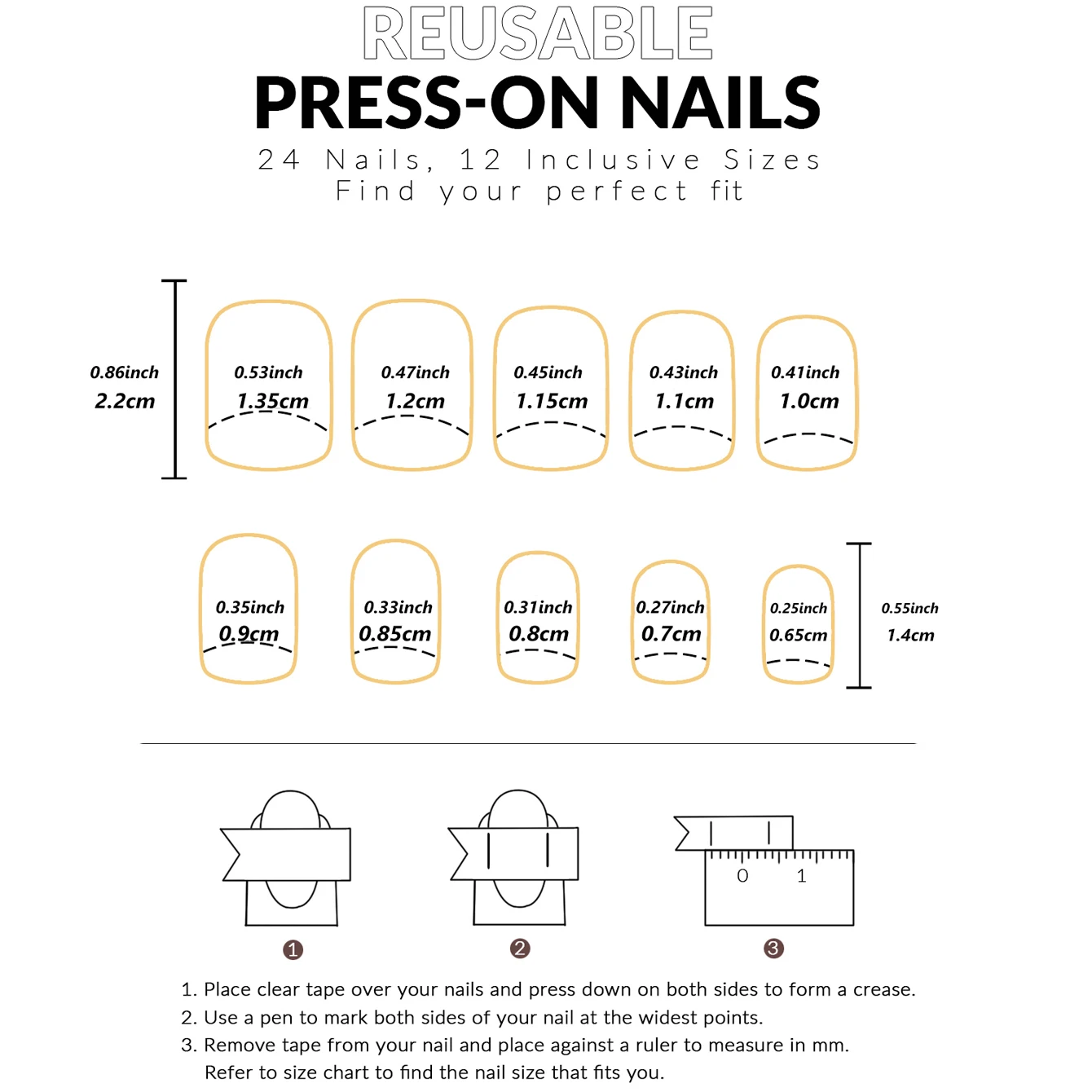 REUSABLE
PRESS-ON NAILS
24 Nails, 12 Inclusive Sizes
Find your perfect fit

0.86inch
2.2cm

0.53inch
1.35cm

0.47inch
1.2cm

0.45inch
1.15cm

0.43inch
1.1cm

0.41inch
1.0cm

0.35inch
0.9cm

0.33inch
0.85cm

0.31inch
0.8cm

0.27inch
0.7cm

0.25inch
0.65cm

0.55inch
1.4cm

0 1

1

2

3

1. Place clear tape over your nails and press down on both sides to form a crease.
2. Use a pen to mark both sides of your nail at the widest points.
3. Remove tape from your nail and place against a ruler to measure in mm.
Refer to size chart to find the nail size that fits you.